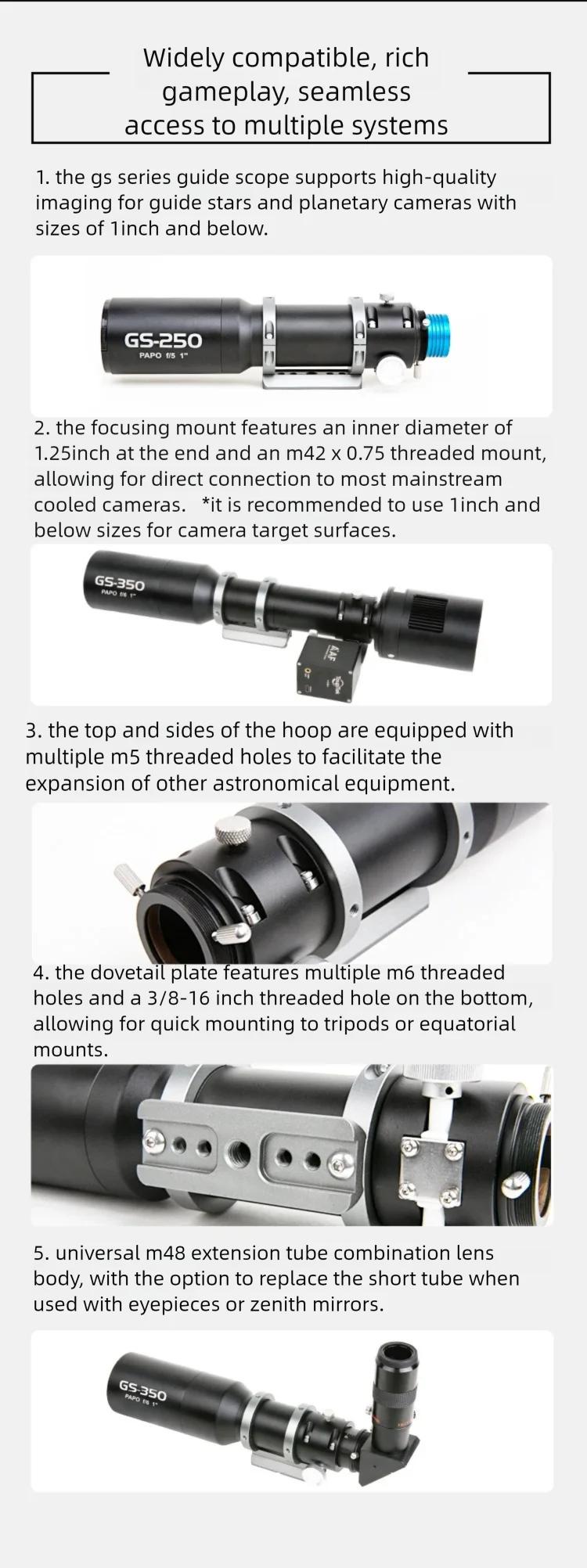 Widely compatible, rich gameplay, seamless access to multiple systems

1. the gs series guide scope supports high-quality imaging for guide stars and planetary cameras with sizes of 1inch and below.

GS-250
PAPO f/5 1"

2. the focusing mount features an inner diameter of 1.25inch at the end and an m42 x 0.75 threaded mount, allowing for direct connection to most mainstream cooled cameras. *it is recommended to use 1inch and below sizes for camera target surfaces.

GS-350
PAPO f/6 1"

AAF

3. the top and sides of the hoop are equipped with multiple m5 threaded holes to facilitate the expansion of other astronomical equipment.

4. the dovetail plate features multiple m6 threaded holes and a 3/8-16 inch threaded hole on the bottom, allowing for quick mounting to tripods or equatorial mounts.

5. universal m48 extension tube combination lens body, with the option to replace the short tube when used with eyepieces or zenith mirrors.

GS-350
PAPO f/6 1"