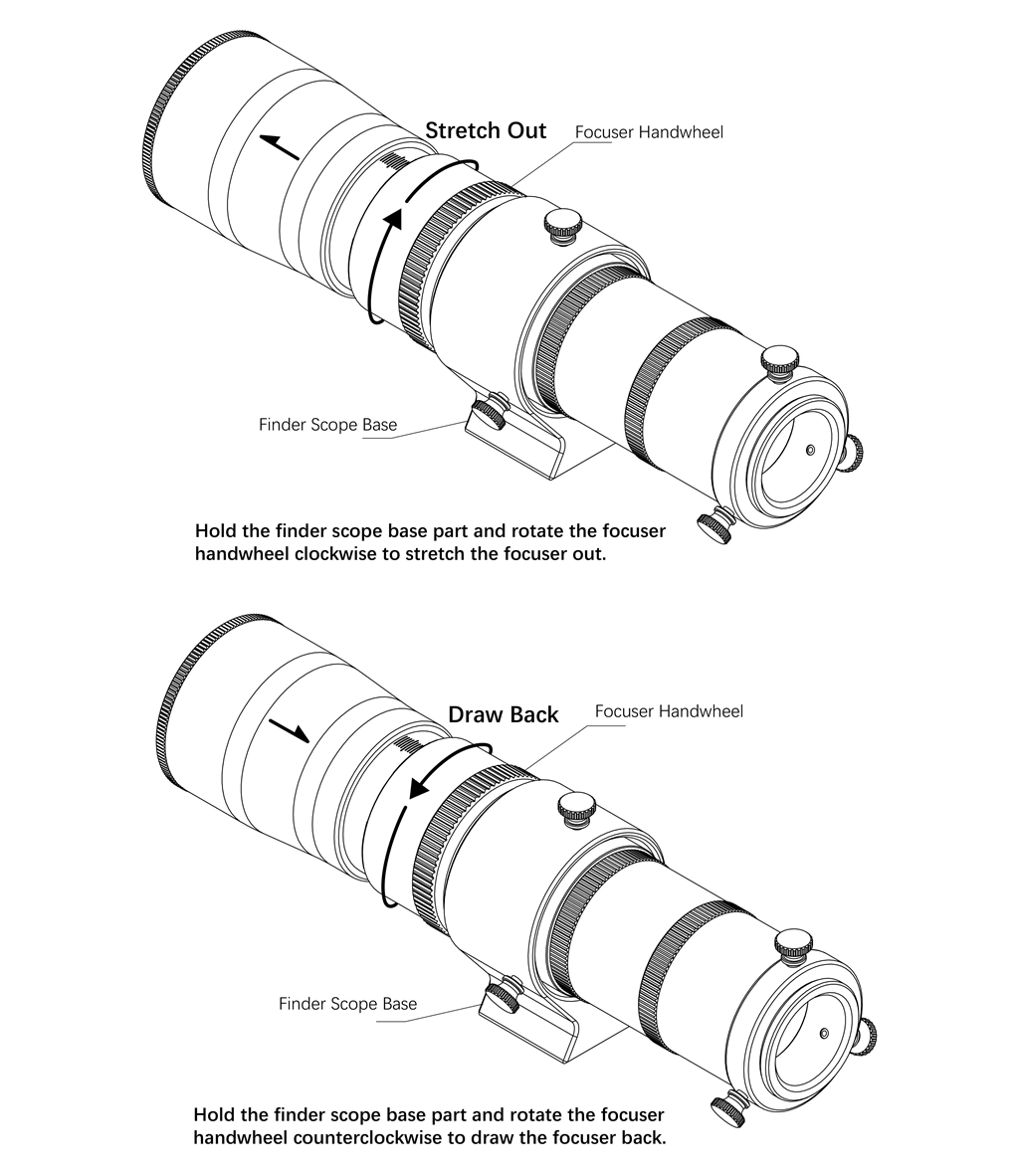 Stretch Out

Focuser Handwheel

Finder Scope Base

Hold the finder scope base part and rotate the focuser handwheel clockwise to stretch the focuser out.

Draw Back

Focuser Handwheel

Finder Scope Base

Hold the finder scope base part and rotate the focuser handwheel counterclockwise to draw the focuser back.