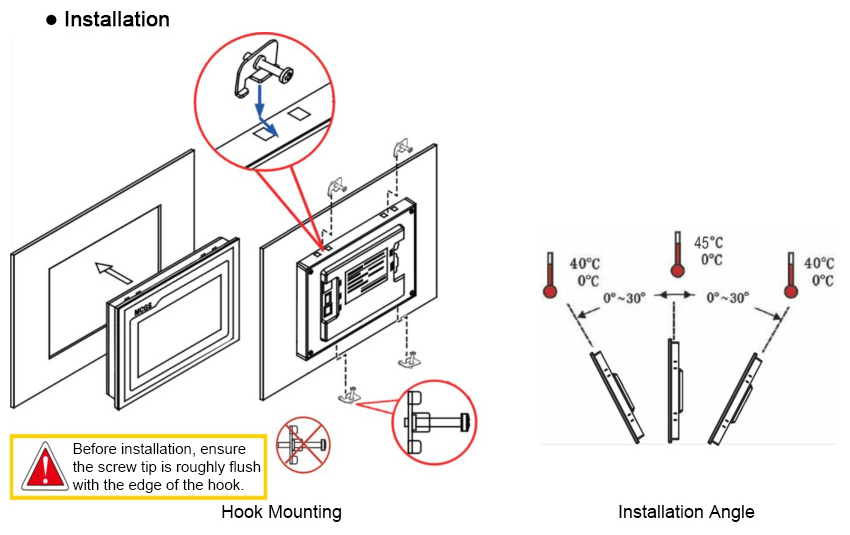 ● Installation

MCGS

Before installation, ensure the screw tip is roughly flush with the edge of the hook.

Hook Mounting

40°C
0°C

45°C
0°C

40°C
0°C

0°~30°

0°~30°

Installation Angle