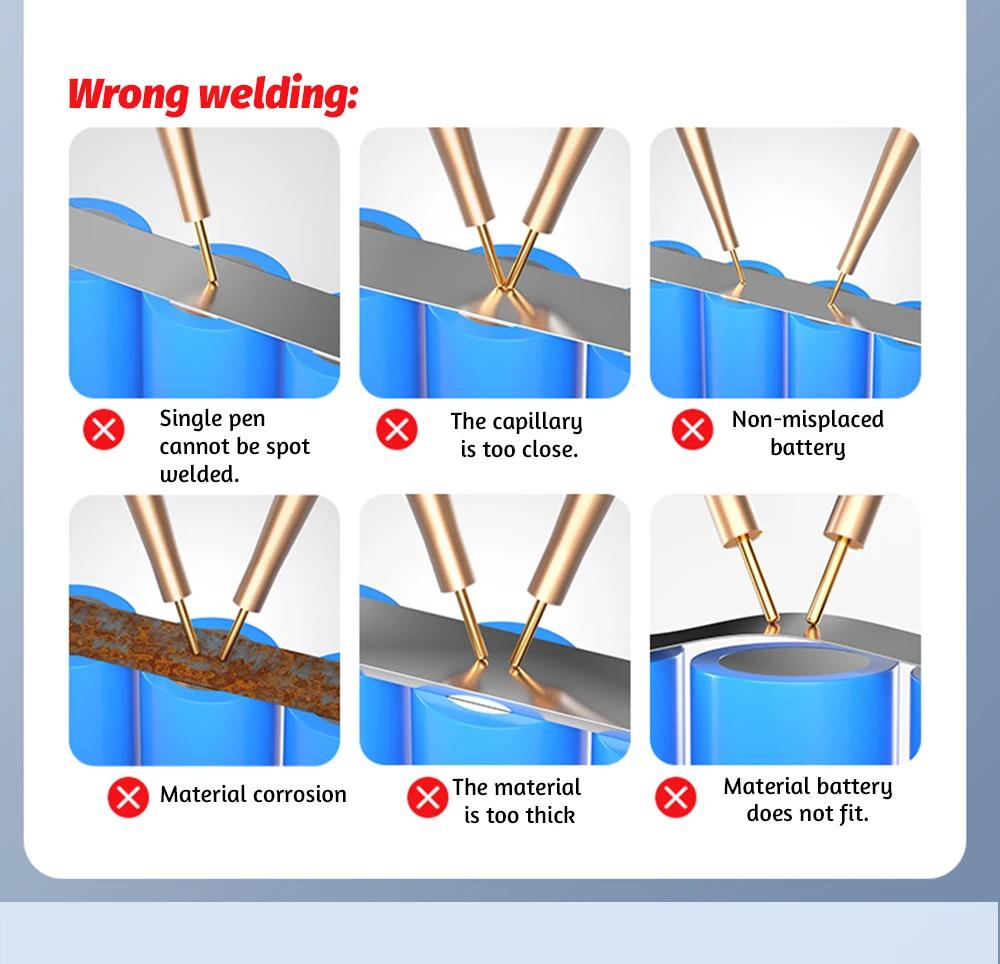 Wrong welding:

Single pen cannot be spot welded.

The capillary is too close.

Non-misplaced battery

Material corrosion

The material is too thick

Material battery does not fit.