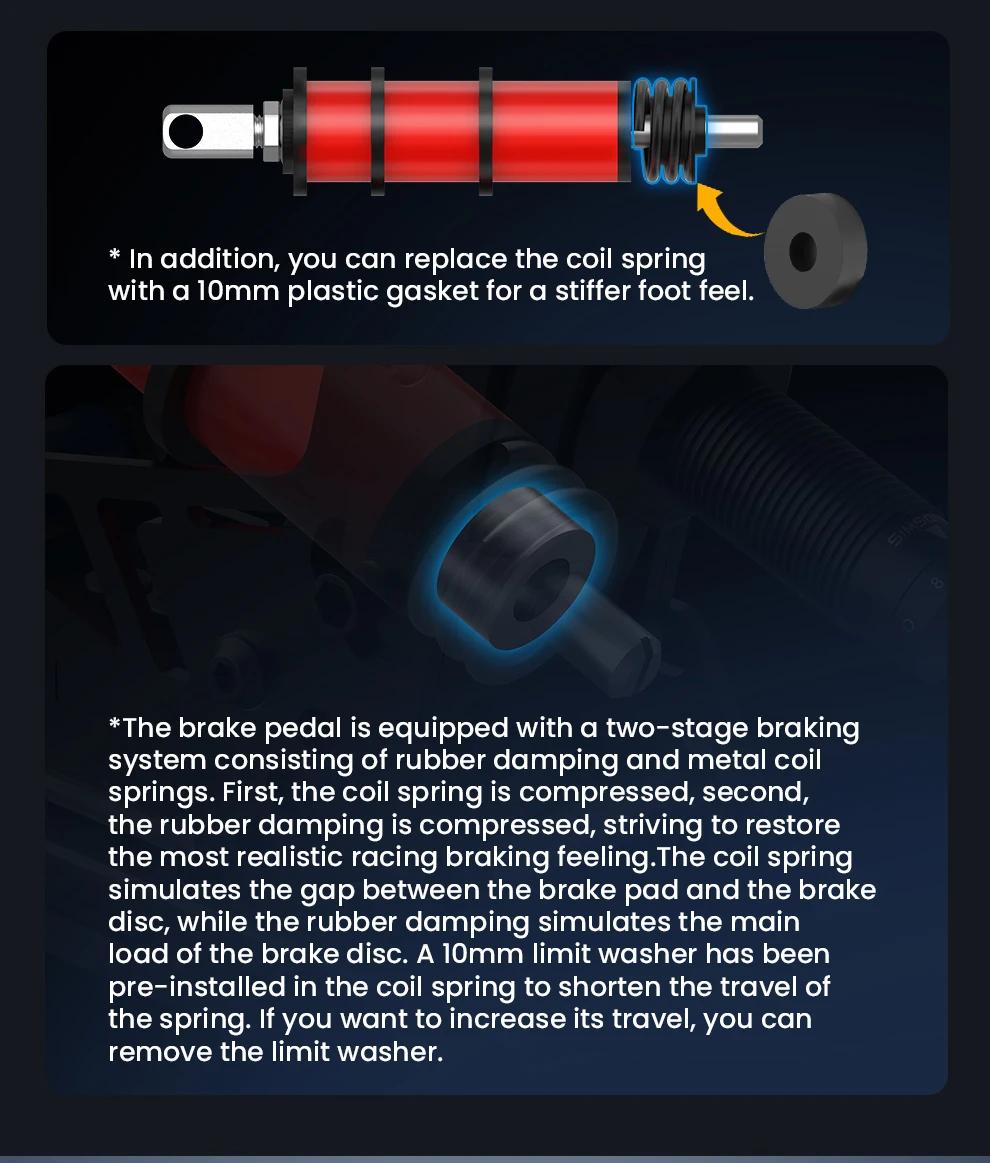 * In addition, you can replace the coil spring with a 10mm plastic gasket for a stiffer foot feel.

*The brake pedal is equipped with a two-stage braking system consisting of rubber damping and metal coil springs. First, the coil spring is compressed, second, the rubber damping is compressed, striving to restore the most realistic racing braking feeling.The coil spring simulates the gap between the brake pad and the brake disc, while the rubber damping simulates the main load of the brake disc. A 10mm limit washer has been pre-installed in the coil spring to shorten the travel of the spring. If you want to increase its travel, you can remove the limit washer.