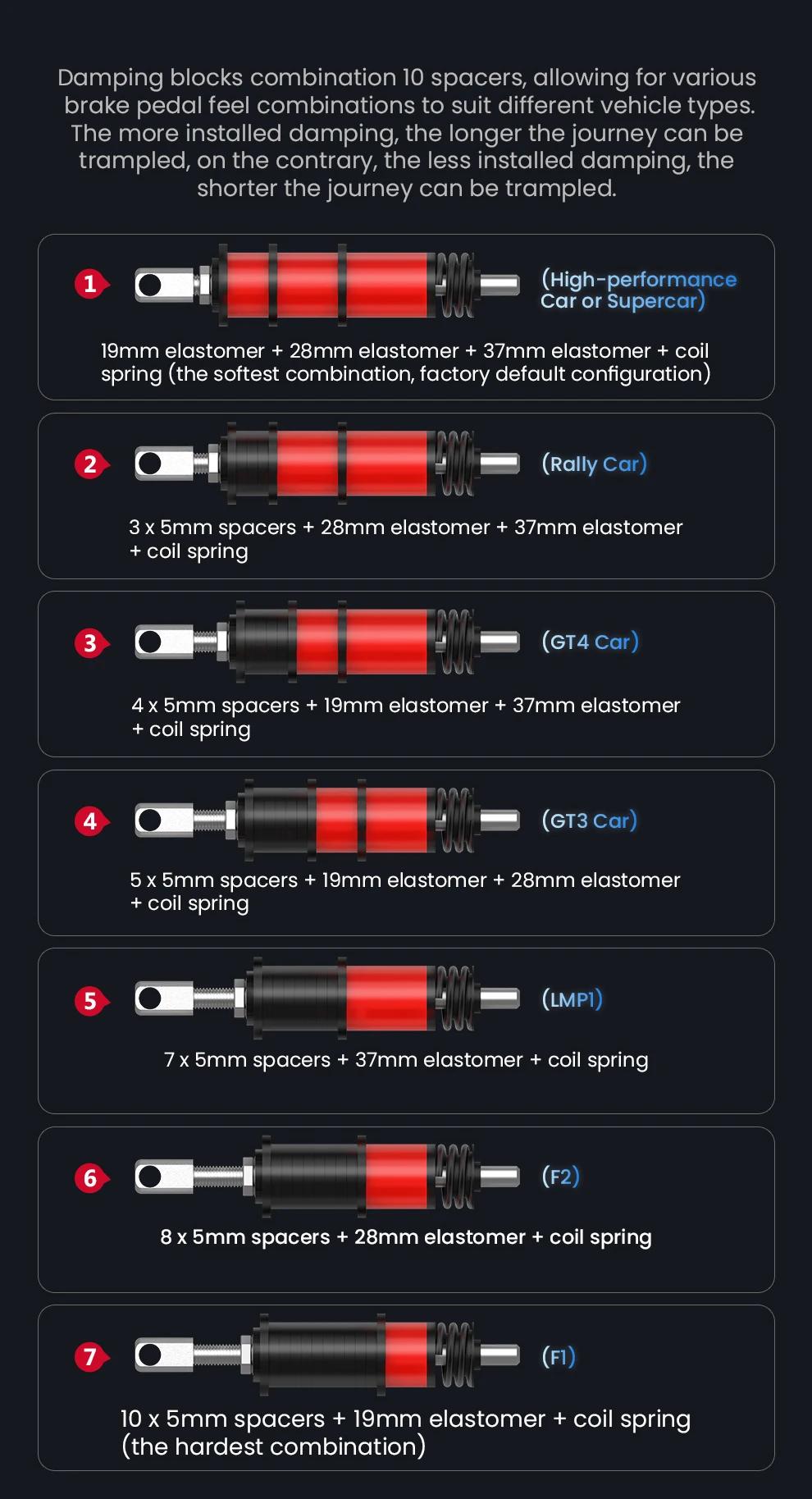 Damping blocks combination 10 spacers, allowing for various brake pedal feel combinations to suit different vehicle types. The more installed damping, the longer the journey can be trampled, on the contrary, the less installed damping, the shorter the journey can be trampled.

1 (High-performance Car or Supercar)

19mm elastomer + 28mm elastomer + 37mm elastomer + coil spring (the softest combination, factory default configuration)

2 (Rally Car)

3 x 5mm spacers + 28mm elastomer + 37mm elastomer + coil spring

3 (GT4 Car)

4 x 5mm spacers + 19mm elastomer + 37mm elastomer + coil spring

4 (GT3 Car)

5 x 5mm spacers + 19mm elastomer + 28mm elastomer + coil spring

5 (LMP1)

7 x 5mm spacers + 37mm elastomer + coil spring

6 (F2)

8 x 5mm spacers + 28mm elastomer + coil spring

7 (F1)

10 x 5mm spacers + 19mm elastomer + coil spring (the hardest combination)