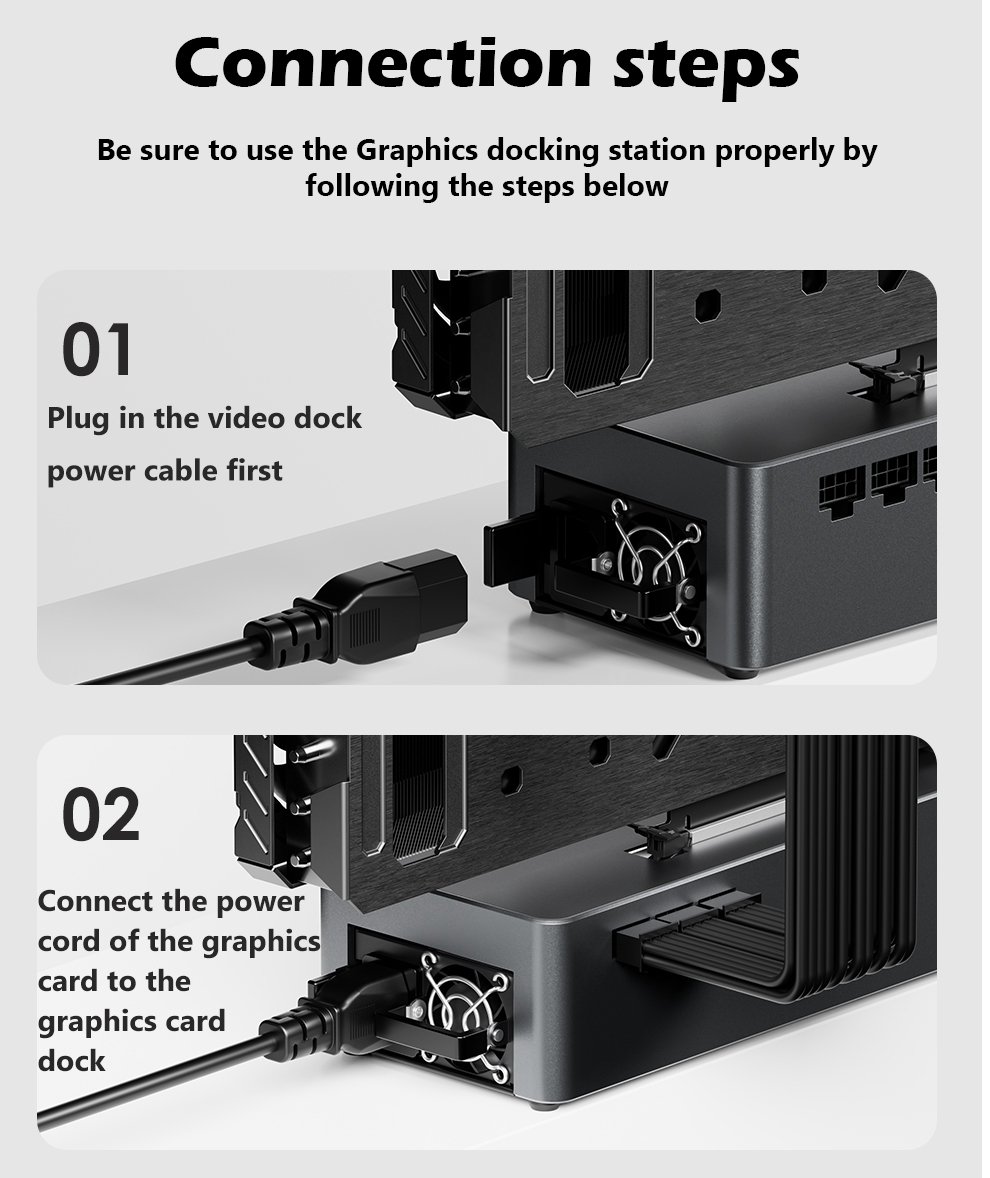 Connection steps

Be sure to use the Graphics docking station properly by following the steps below

01

Plug in the video dock power cable first

02

Connect the power cord of the graphics card to the graphics card dock