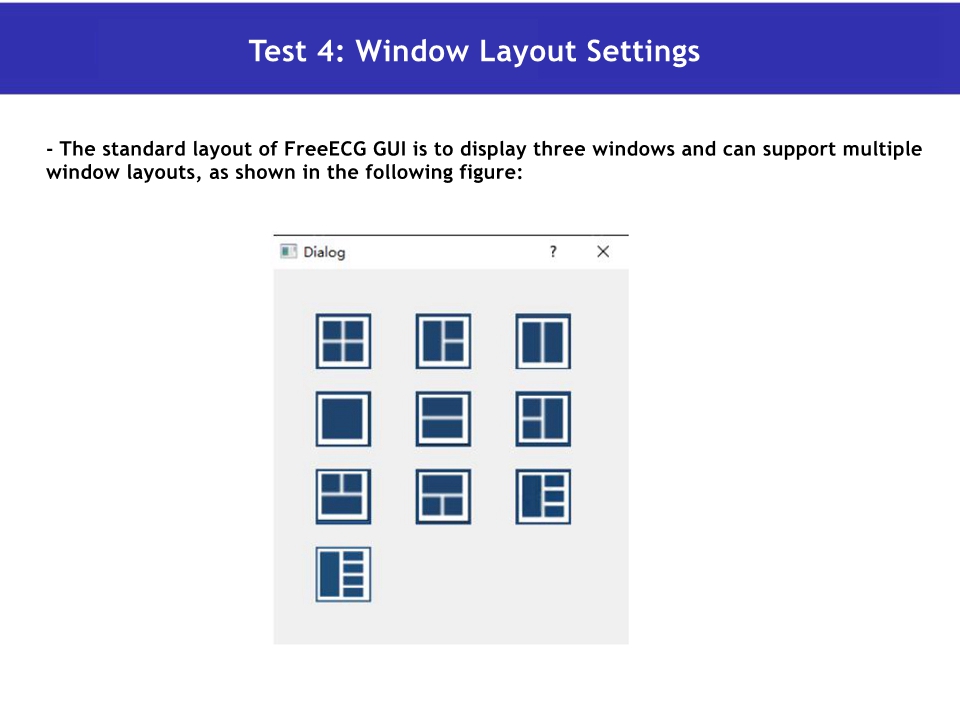 Test 4: Window Layout Settings

- The standard layout of FreeECG GUI is to display three windows and can support multiple window layouts, as shown in the following figure:

Dialog ? ×