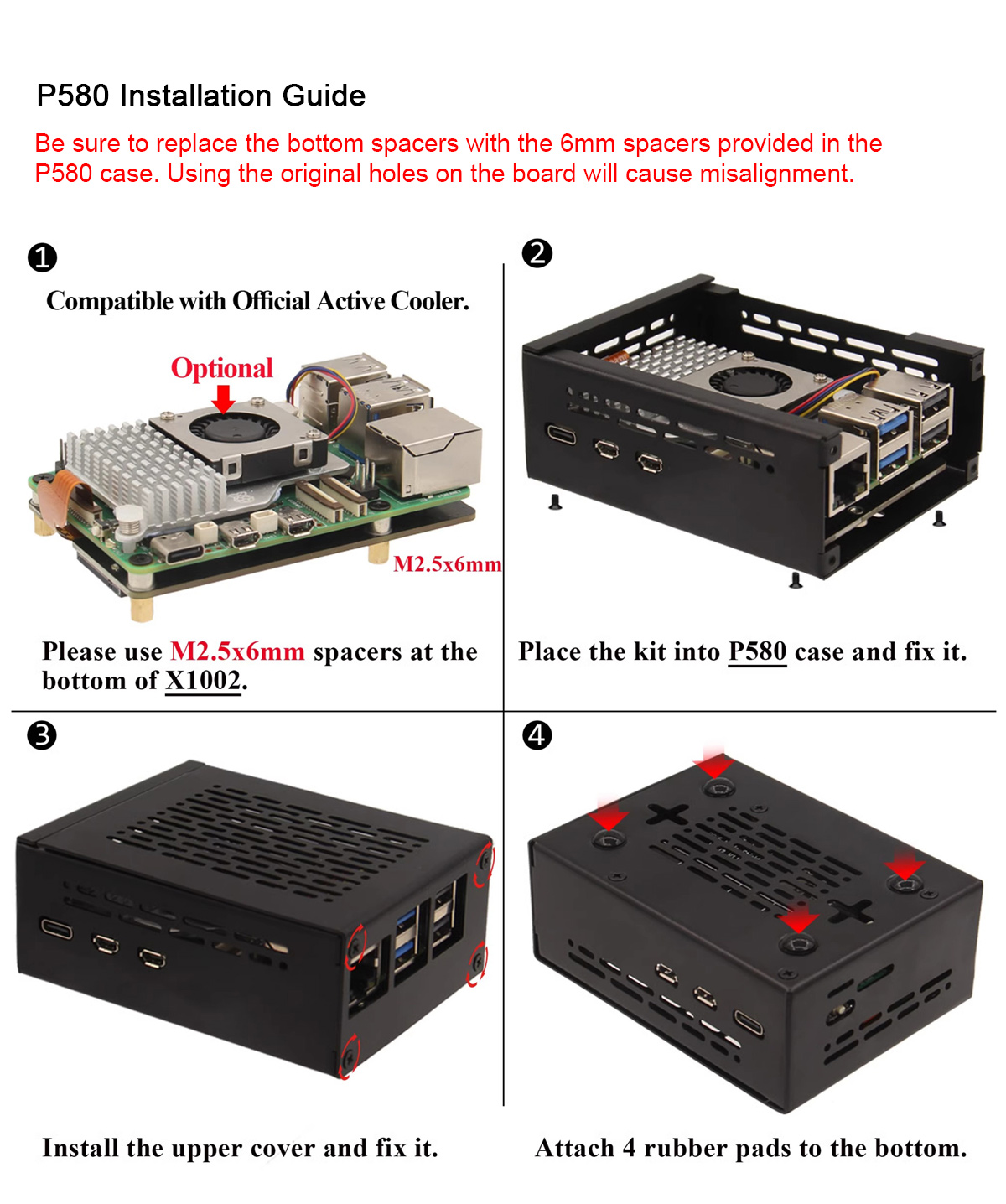 P580 Installation Guide

Be sure to replace the bottom spacers with the 6mm spacers provided in the P580 case. Using the original holes on the board will cause misalignment.

❶

Compatible with Official Active Cooler.

Optional

M2.5x6mm

Please use M2.5x6mm spacers at the bottom of X1002.

❷

Place the kit into P580 case and fix it.

❸

Install the upper cover and fix it.

❹

Attach 4 rubber pads to the bottom.