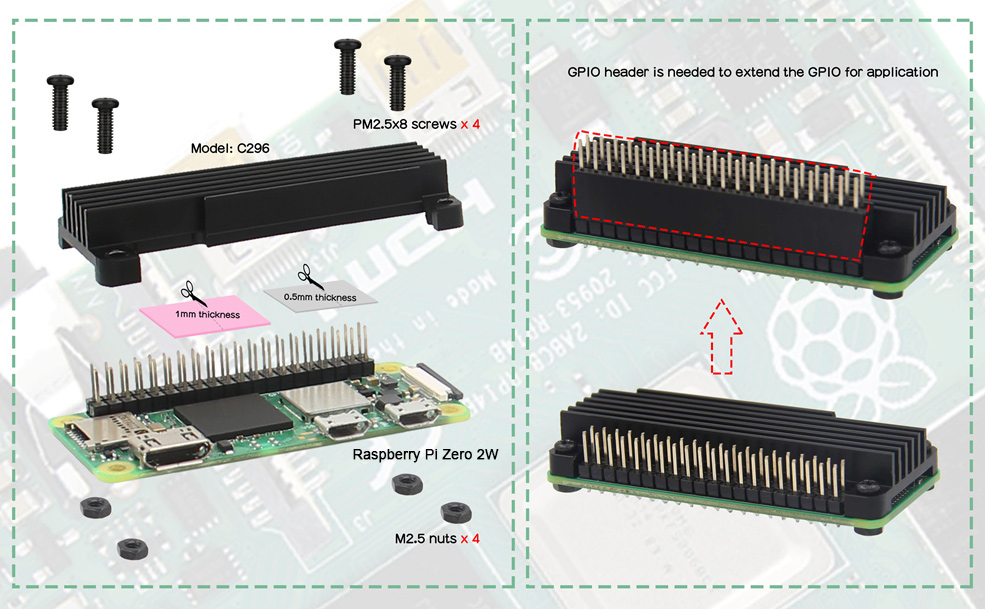 PM2.5x8 screws x 4

Model: C296

1mm thickness

0.5mm thickness

Raspberry Pi Zero 2W

M2.5 nuts x 4

GPIO header is needed to extend the GPIO for application