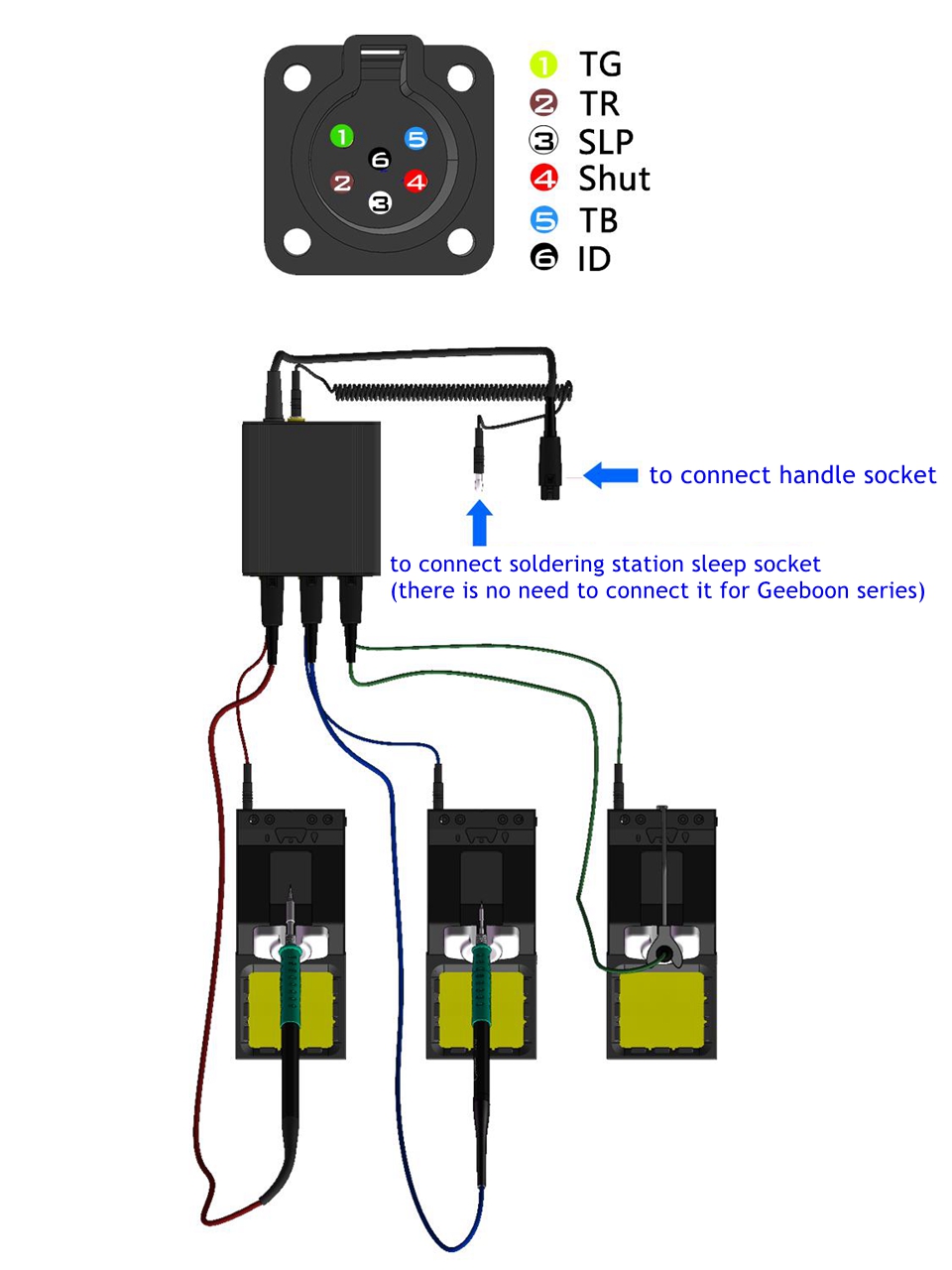 1
5
6
2
4
3

1 TG
2 TR
3 SLP
4 Shut
5 TB
6 ID

to connect handle socket

to connect soldering station sleep socket
(there is no need to connect it for Geeboon series)