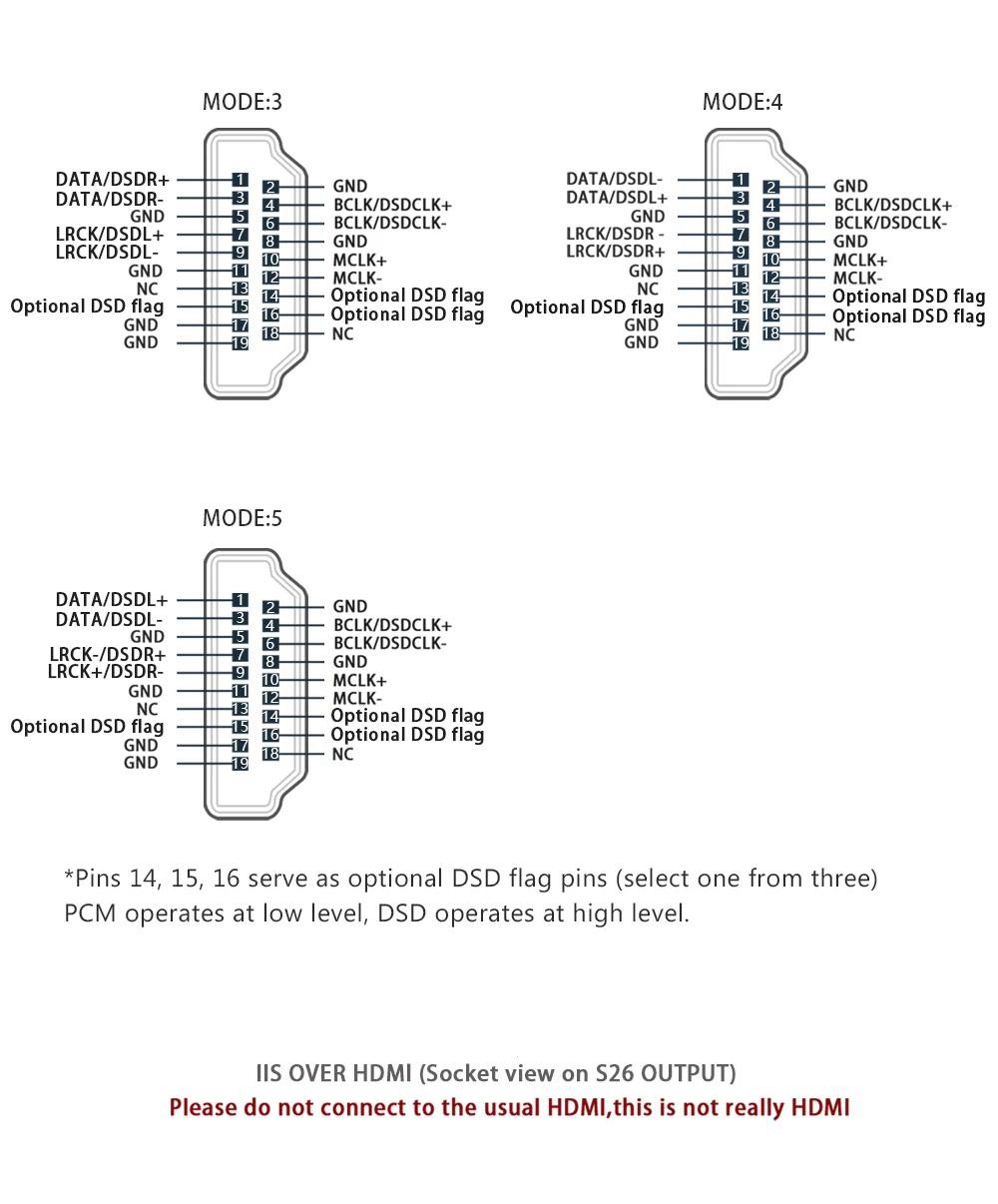 MODE:3

DATA/DSDR+ 1
DATA/DSDR- 3
GND 5
LRCK/DSDL+ 7
LRCK/DSDL- 9
GND 11
NC 13
Optional DSD flag 15
GND 17
GND 19

2 GND
4 BCLK/DSDCLK+
6 BCLK/DSDCLK-
8 GND
10 MCLK+
12 MCLK-
14 Optional DSD flag
16 Optional DSD flag
18 NC

MODE:4

DATA/DSDL- 1
DATA/DSDL+ 3
GND 5
LRCK/DSDR - 7
LRCK/DSDR+ 9
GND 11
NC 13
Optional DSD flag 15
GND 17
GND 19

2 GND
4 BCLK/DSDCLK+
6 BCLK/DSDCLK-
8 GND
10 MCLK+
12 MCLK-
14 Optional DSD flag
16 Optional DSD flag
18 NC

MODE:5

DATA/DSDL+ 1
DATA/DSDL- 3
GND 5
LRCK-/DSDR+ 7
LRCK+/DSDR- 9
GND 11
NC 13
Optional DSD flag 15
GND 17
GND 19

2 GND
4 BCLK/DSDCLK+
6 BCLK/DSDCLK-
8 GND
10 MCLK+
12 MCLK-
14 Optional DSD flag
16 Optional DSD flag
18 NC

*Pins 14, 15, 16 serve as optional DSD flag pins (select one from three)
PCM operates at low level, DSD operates at high level.

IIS OVER HDMI (Socket view on S26 OUTPUT)
Please do not connect to the usual HDMI,this is not really HDMI