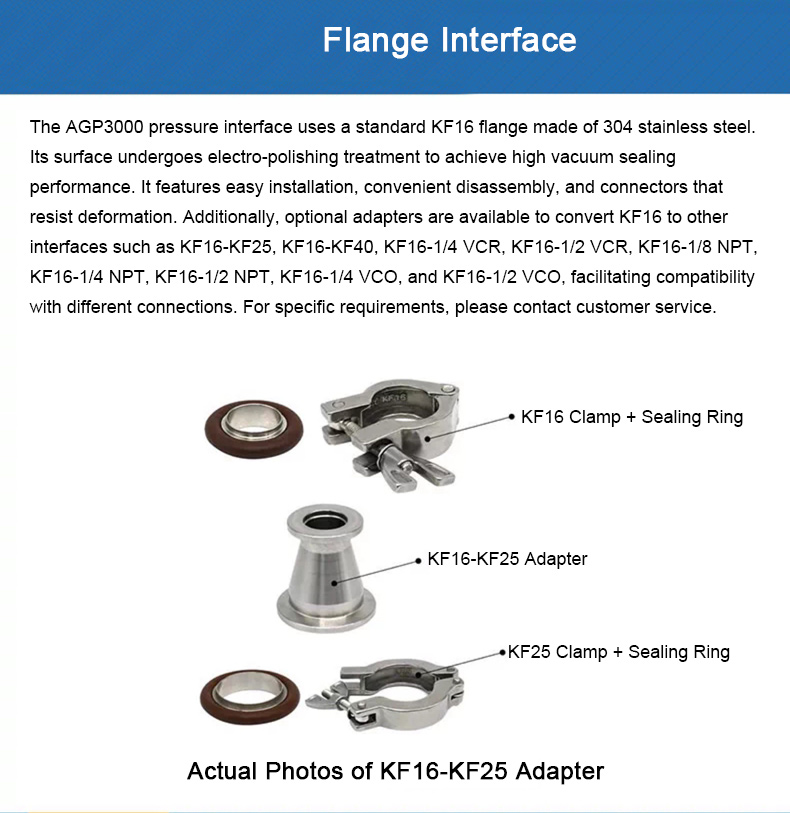 Flange Interface

The AGP3000 pressure interface uses a standard KF16 flange made of 304 stainless steel. Its surface undergoes electro-polishing treatment to achieve high vacuum sealing performance. It features easy installation, convenient disassembly, and connectors that resist deformation. Additionally, optional adapters are available to convert KF16 to other interfaces such as KF16-KF25, KF16-KF40, KF16-1/4 VCR, KF16-1/2 VCR, KF16-1/8 NPT, KF16-1/4 NPT, KF16-1/2 NPT, KF16-1/4 VCO, and KF16-1/2 VCO, facilitating compatibility with different connections. For specific requirements, please contact customer service.

KF16

KF16 Clamp + Sealing Ring

KF16-KF25 Adapter

KF25 Clamp + Sealing Ring

Actual Photos of KF16-KF25 Adapter