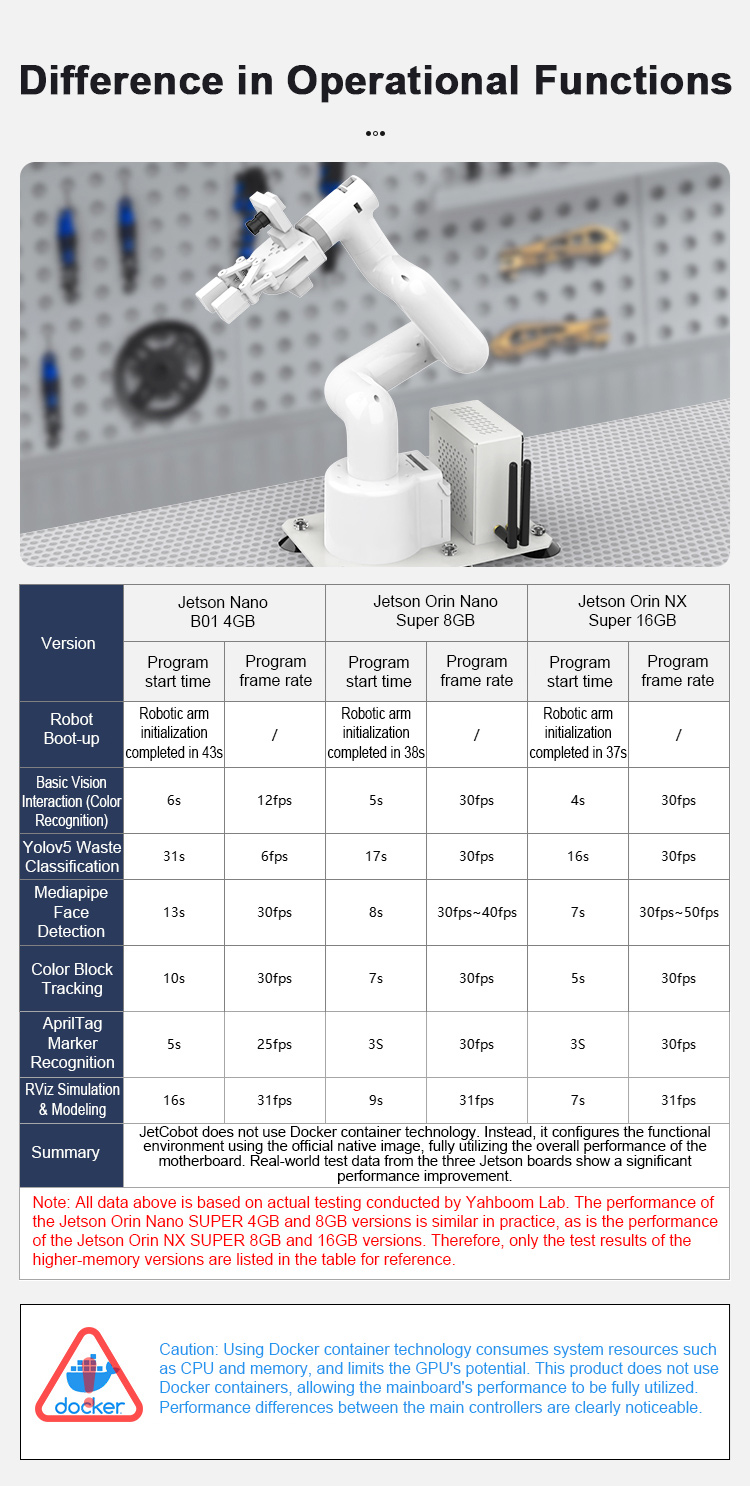 Difference in Operational Functions

| Version | Jetson Nano B01 4GB | | Jetson Orin Nano Super 8GB | | Jetson Orin NX Super 16GB | |
|---|---|---|---|---|---|---|
| | Program start time | Program frame rate | Program start time | Program frame rate | Program start time | Program frame rate |
| Robot Boot-up | Robotic arm initialization completed in 43s | / | Robotic arm initialization completed in 38s | / | Robotic arm initialization completed in 37s | / |
| Basic Vision Interaction (Color Recognition) | 6s | 12fps | 5s | 30fps | 4s | 30fps |
| Yolov5 Waste Classification | 31s | 6fps | 17s | 30fps | 16s | 30fps |
| Mediapipe Face Detection | 13s | 30fps | 8s | 30fps~40fps | 7s | 30fps~50fps |
| Color Block Tracking | 10s | 30fps | 7s | 30fps | 5s | 30fps |
| AprilTag Marker Recognition | 5s | 25fps | 3S | 30fps | 3S | 30fps |
| RViz Simulation & Modeling | 16s | 31fps | 9s | 31fps | 7s | 31fps |
| Summary | JetCobot does not use Docker container technology. Instead, it configures the functional environment using the official native image, fully utilizing the overall performance of the motherboard. Real-world test data from the three Jetson boards show a significant performance improvement. | | | | | |

Note: All data above is based on actual testing conducted by Yahboom Lab. The performance of the Jetson Orin Nano SUPER 4GB and 8GB versions is similar in practice, as is the performance of the Jetson Orin NX SUPER 8GB and 16GB versions. Therefore, only the test results of the higher-memory versions are listed in the table for reference.

docker

Caution: Using Docker container technology consumes system resources such as CPU and memory, and limits the GPU's potential. This product does not use Docker containers, allowing the mainboard's performance to be fully utilized. Performance differences between the main controllers are clearly noticeable.