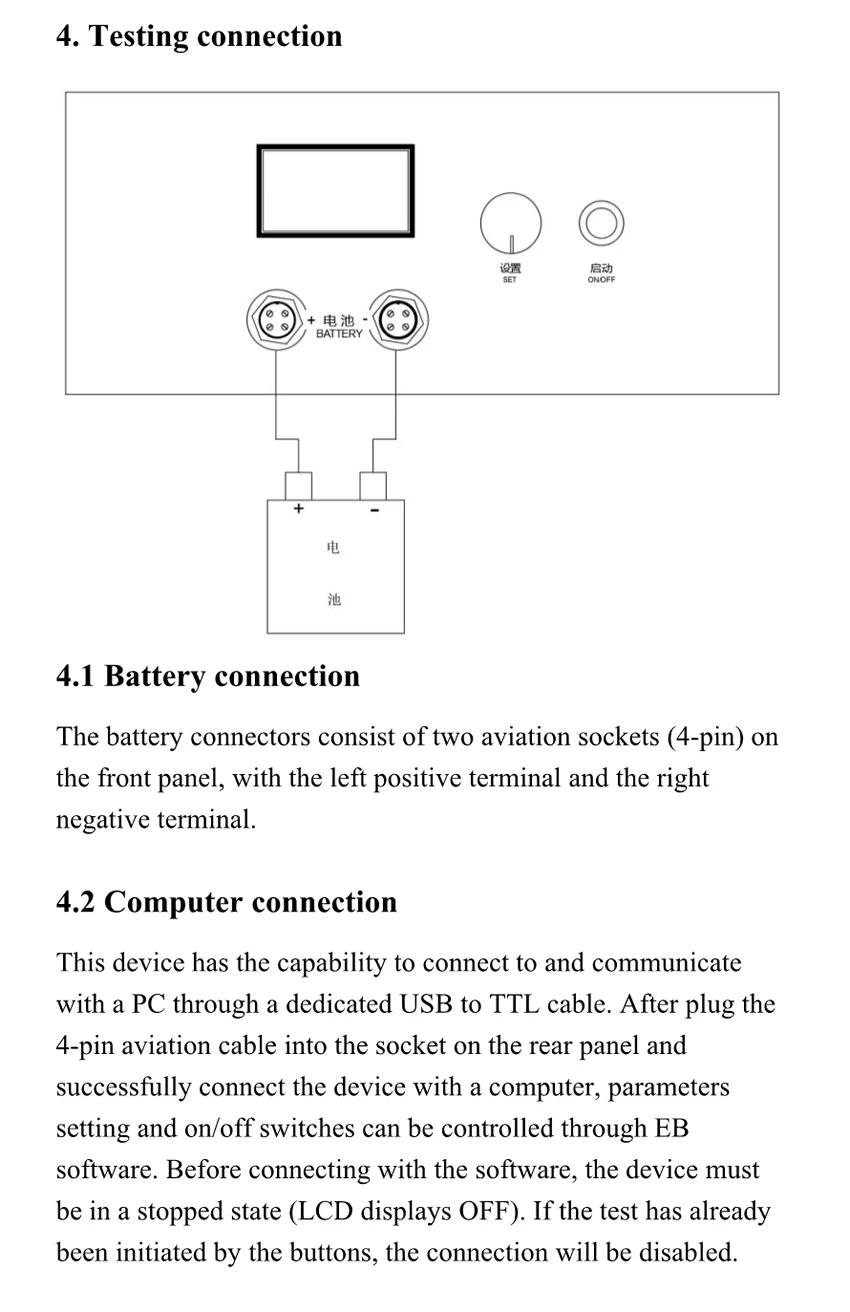 4. Testing connection

设置
SET

启动
ON/OFF

+ 电池 -
BATTERY

+

-

电

池

4.1 Battery connection

The battery connectors consist of two aviation sockets (4-pin) on the front panel, with the left positive terminal and the right negative terminal.

4.2 Computer connection

This device has the capability to connect to and communicate with a PC through a dedicated USB to TTL cable. After plug the 4-pin aviation cable into the socket on the rear panel and successfully connect the device with a computer, parameters setting and on/off switches can be controlled through EB software. Before connecting with the software, the device must be in a stopped state (LCD displays OFF). If the test has already been initiated by the buttons, the connection will be disabled.