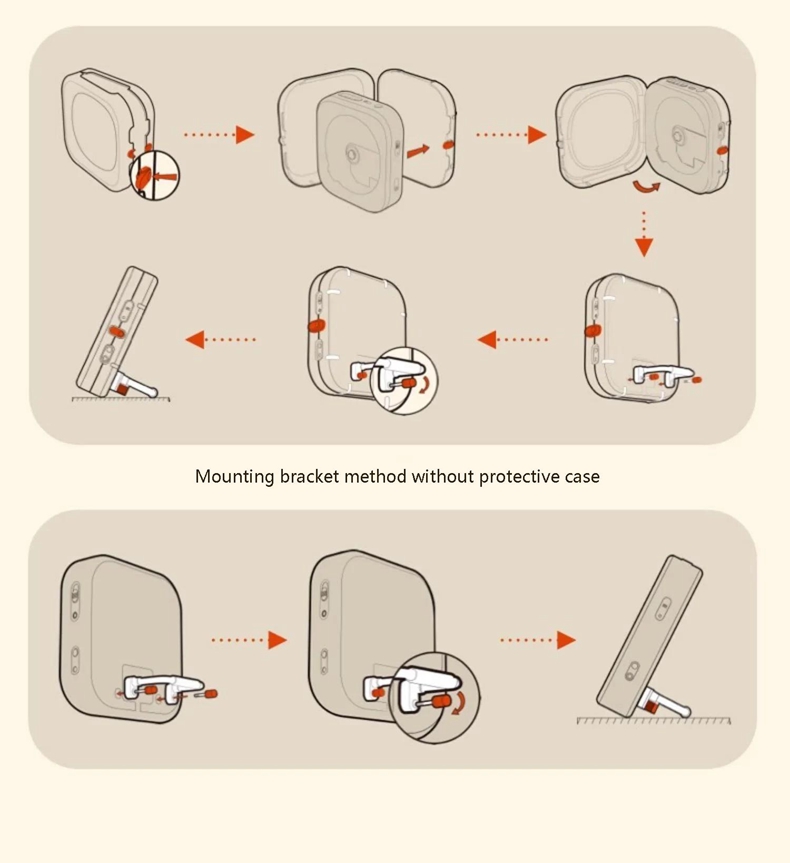 Mounting bracket method without protective case