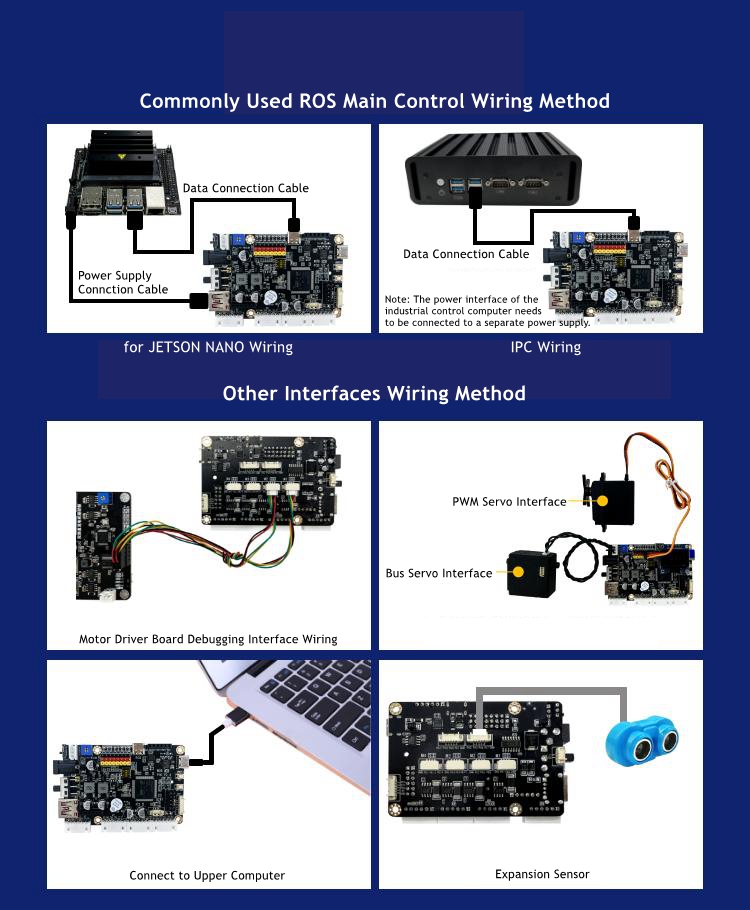 Commonly Used ROS Main Control Wiring Method

Data Connection Cable

Power Supply Connction Cable

for JETSON NANO Wiring

Data Connection Cable

Note: The power interface of the industrial control computer needs to be connected to a separate power supply.

IPC Wiring

Other Interfaces Wiring Method

Motor Driver Board Debugging Interface Wiring

PWM Servo Interface

Bus Servo Interface

Connect to Upper Computer

Expansion Sensor