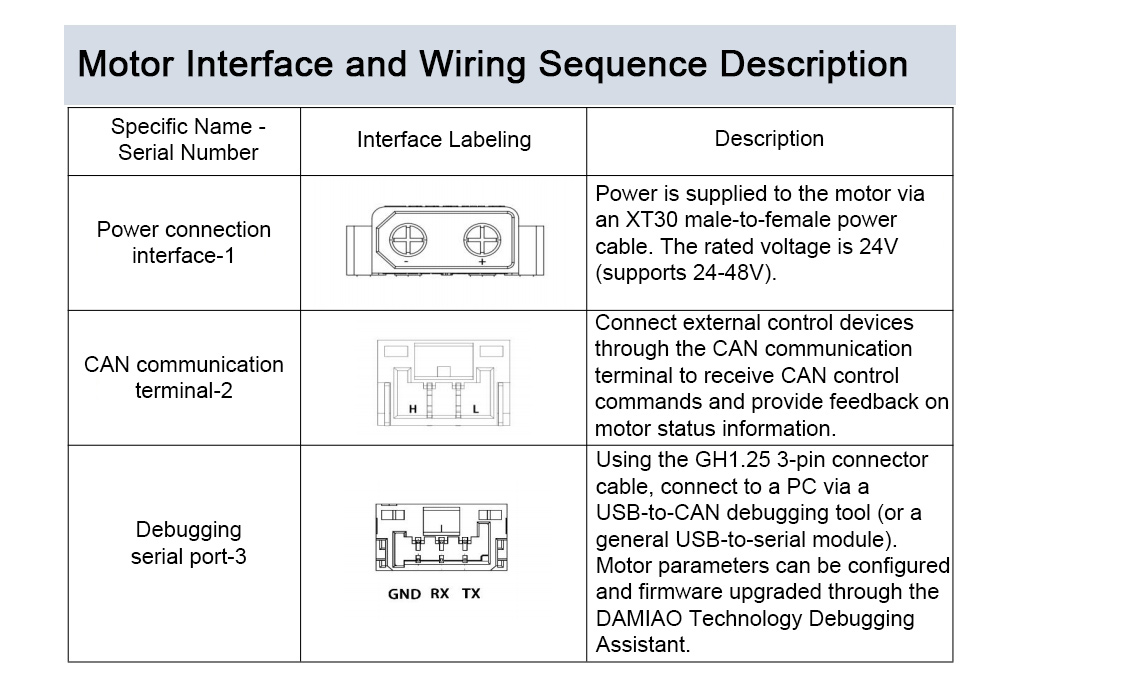 Motor Interface and Wiring Sequence Description

| Specific Name - Serial Number | Interface Labeling | Description |
|---|---|---|
| Power connection interface-1 | - + | Power is supplied to the motor via an XT30 male-to-female power cable. The rated voltage is 24V (supports 24-48V). |
| CAN communication terminal-2 | H L | Connect external control devices through the CAN communication terminal to receive CAN control commands and provide feedback on motor status information. |
| Debugging serial port-3 | GND RX TX | Using the GH1.25 3-pin connector cable, connect to a PC via a USB-to-CAN debugging tool (or a general USB-to-serial module). Motor parameters can be configured and firmware upgraded through the DAMIAO Technology Debugging Assistant. |