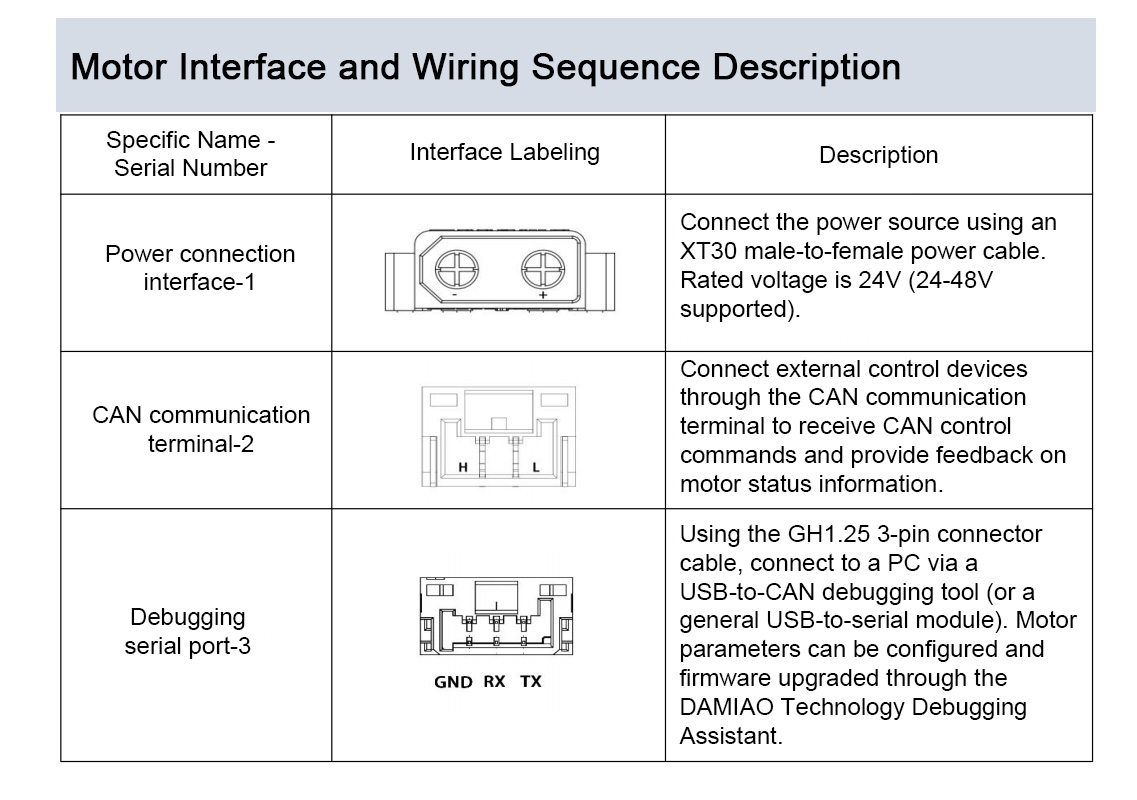 Motor Interface and Wiring Sequence Description

| Specific Name - Serial Number | Interface Labeling | Description |
|---|---|---|
| Power connection interface-1 | - + | Connect the power source using an XT30 male-to-female power cable. Rated voltage is 24V (24-48V supported). |
| CAN communication terminal-2 | H L | Connect external control devices through the CAN communication terminal to receive CAN control commands and provide feedback on motor status information. |
| Debugging serial port-3 | GND RX TX | Using the GH1.25 3-pin connector cable, connect to a PC via a USB-to-CAN debugging tool (or a general USB-to-serial module). Motor parameters can be configured and firmware upgraded through the DAMIAO Technology Debugging Assistant. |