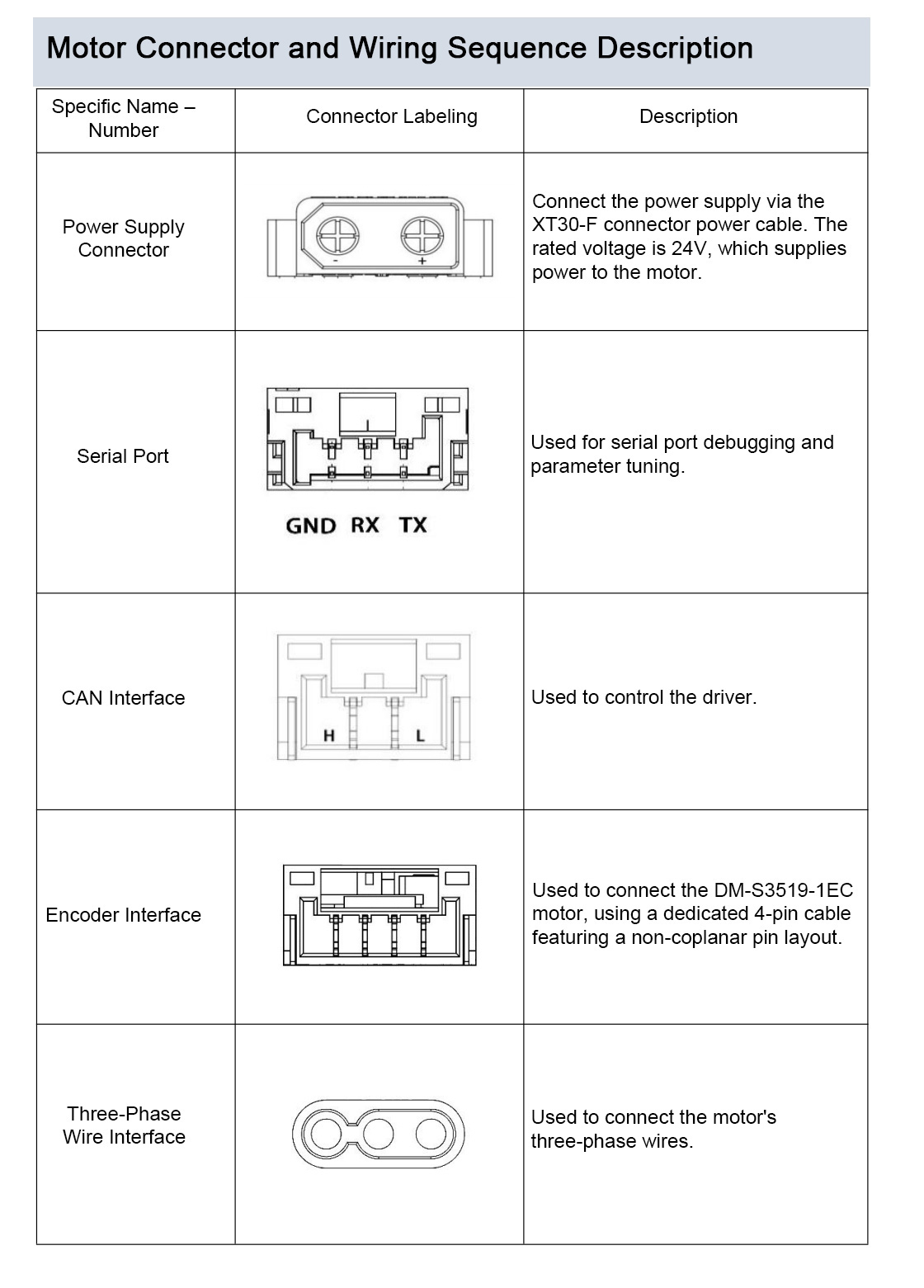 Motor Connector and Wiring Sequence Description

| Specific Name – Number | Connector Labeling | Description |
|---|---|---|
| Power Supply Connector | - + | Connect the power supply via the XT30-F connector power cable. The rated voltage is 24V, which supplies power to the motor. |
| Serial Port | GND RX TX | Used for serial port debugging and parameter tuning. |
| CAN Interface | H L | Used to control the driver. |
| Encoder Interface | | Used to connect the DM-S3519-1EC motor, using a dedicated 4-pin cable featuring a non-coplanar pin layout. |
| Three-Phase Wire Interface | | Used to connect the motor's three-phase wires. |