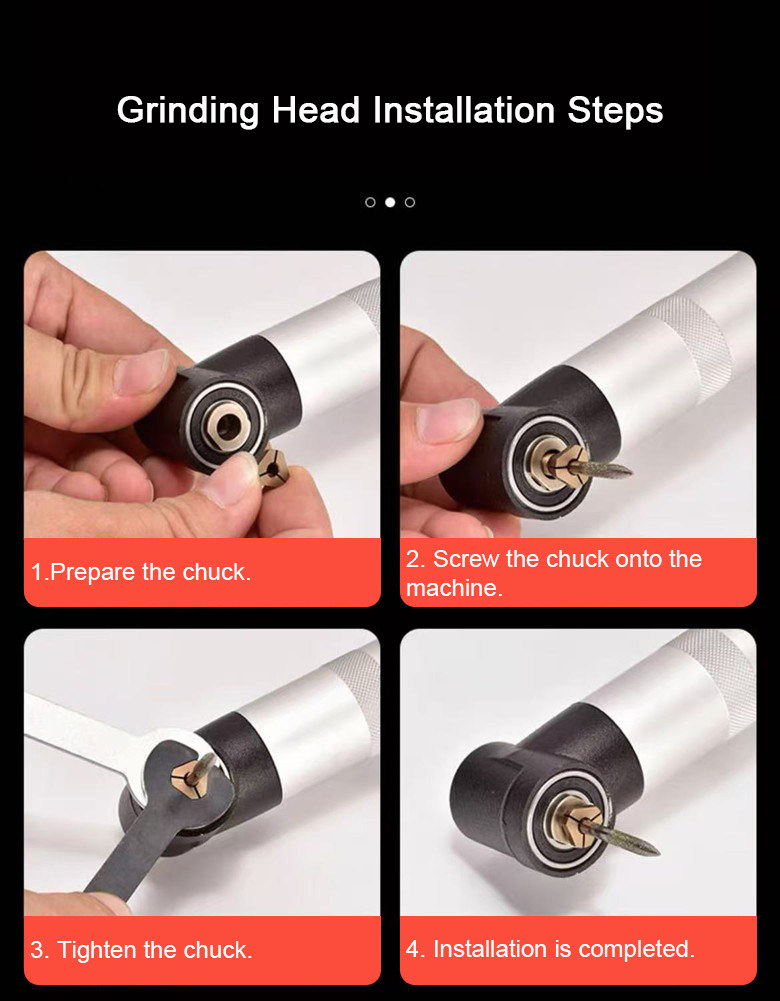 Grinding Head Installation Steps

1.Prepare the chuck.

2. Screw the chuck onto the machine.

3. Tighten the chuck.

4. Installation is completed.