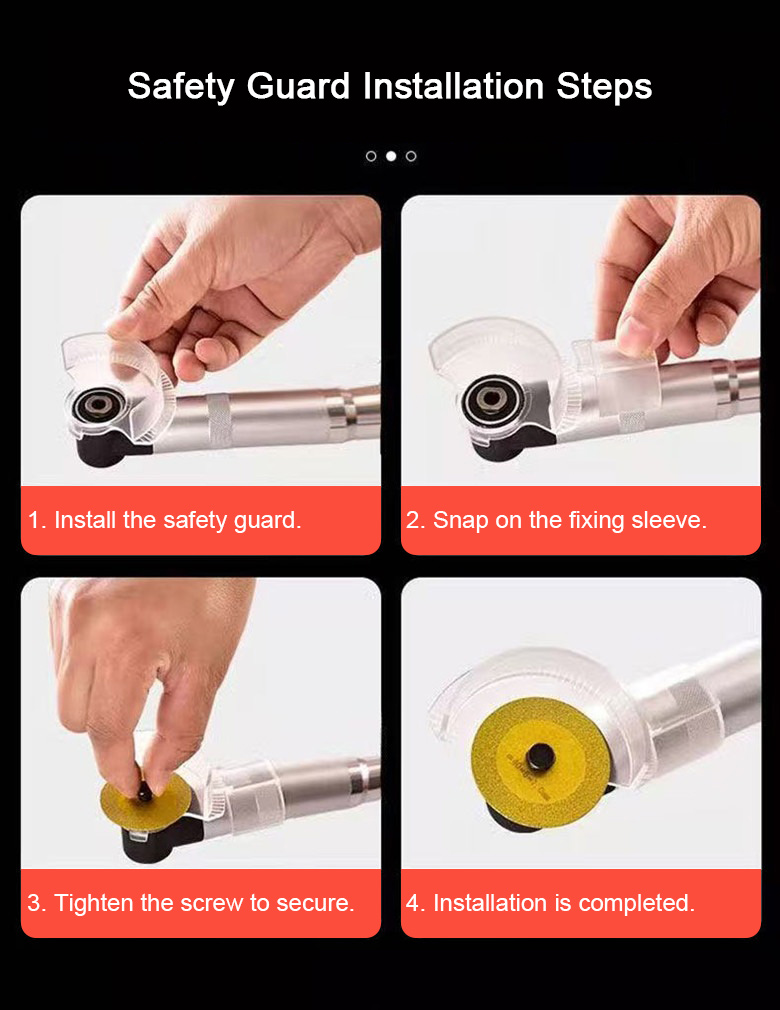 Safety Guard Installation Steps

1. Install the safety guard.

2. Snap on the fixing sleeve.

3. Tighten the screw to secure.

4. Installation is completed.