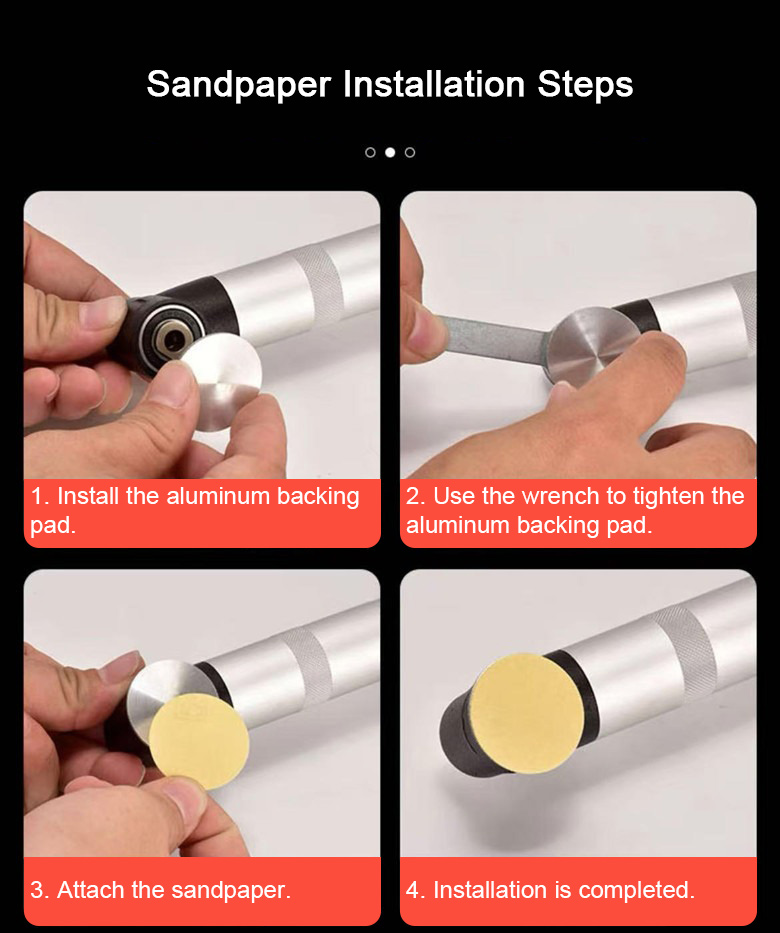 Sandpaper Installation Steps

1. Install the aluminum backing pad.

2. Use the wrench to tighten the aluminum backing pad.

3. Attach the sandpaper.

4. Installation is completed.