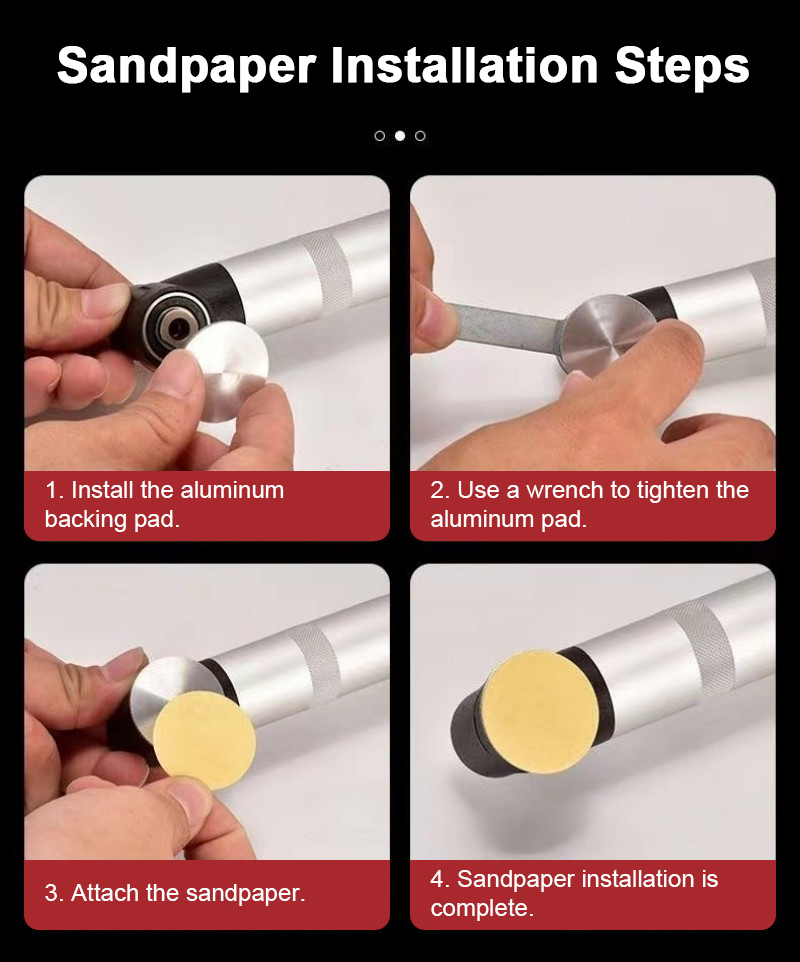 Sandpaper Installation Steps

1. Install the aluminum backing pad.

2. Use a wrench to tighten the aluminum pad.

3. Attach the sandpaper.

4. Sandpaper installation is complete.