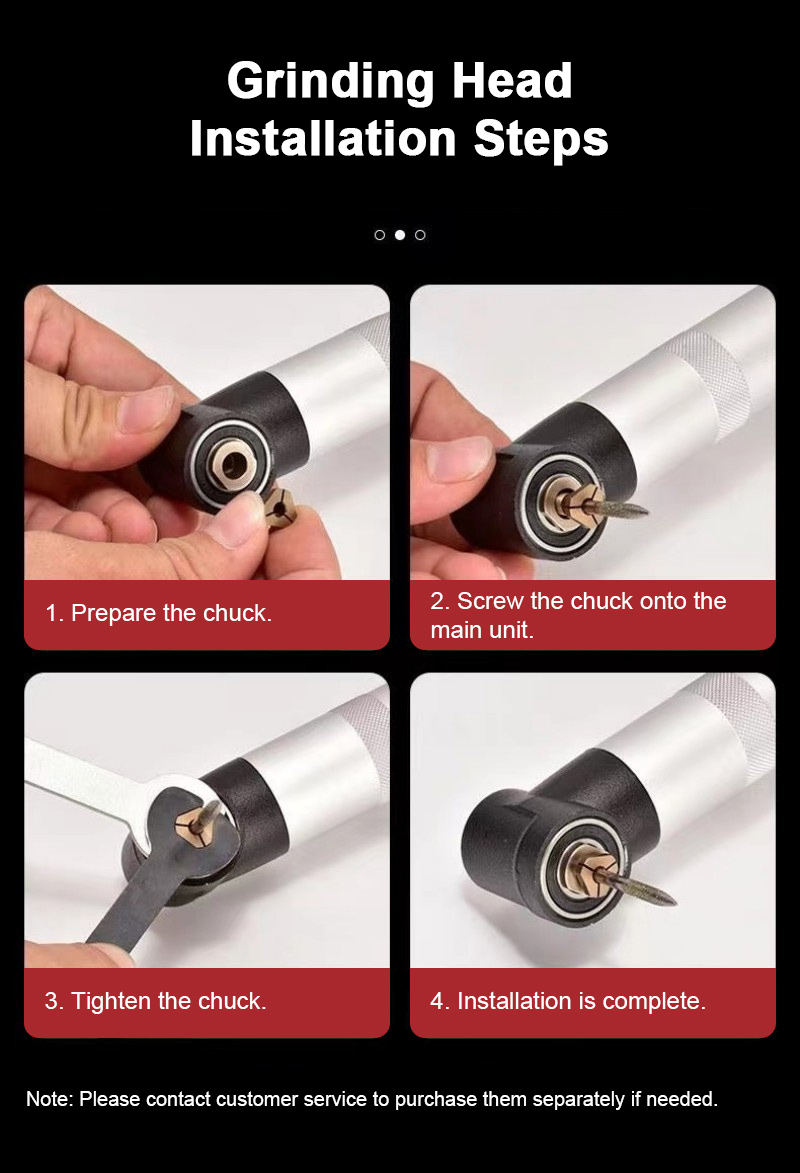 Grinding Head Installation Steps

1. Prepare the chuck.

2. Screw the chuck onto the main unit.

3. Tighten the chuck.

4. Installation is complete.

Note: Please contact customer service to purchase them separately if needed.