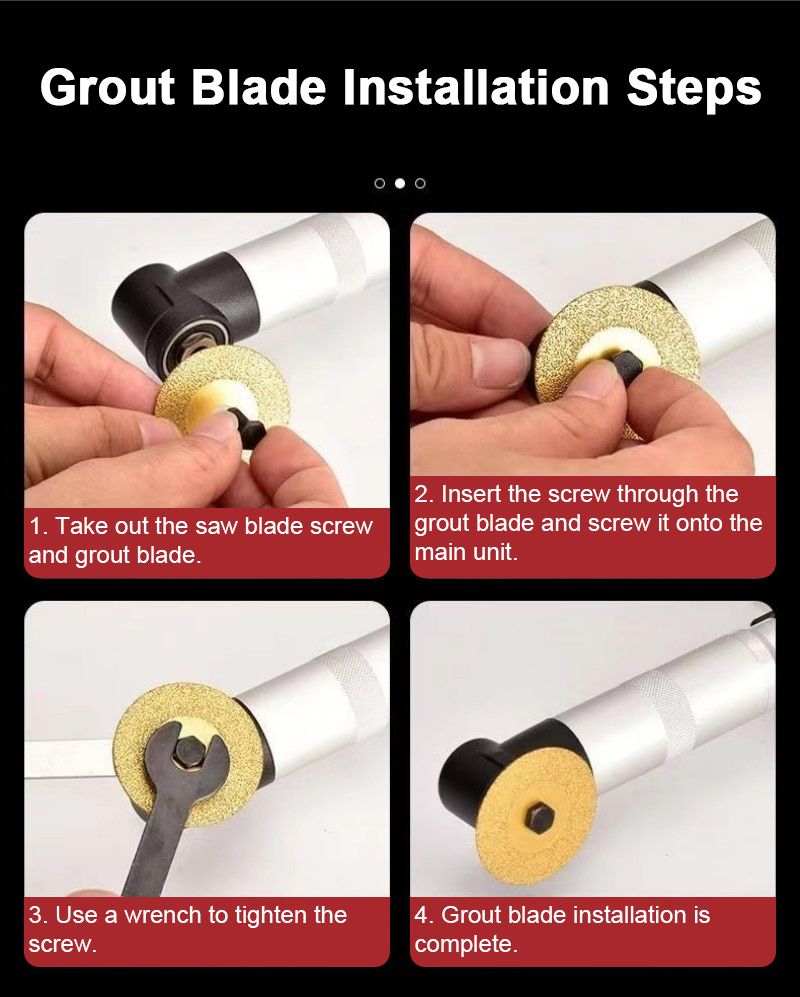 Grout Blade Installation Steps

1. Take out the saw blade screw and grout blade.

2. Insert the screw through the grout blade and screw it onto the main unit.

3. Use a wrench to tighten the screw.

4. Grout blade installation is complete.