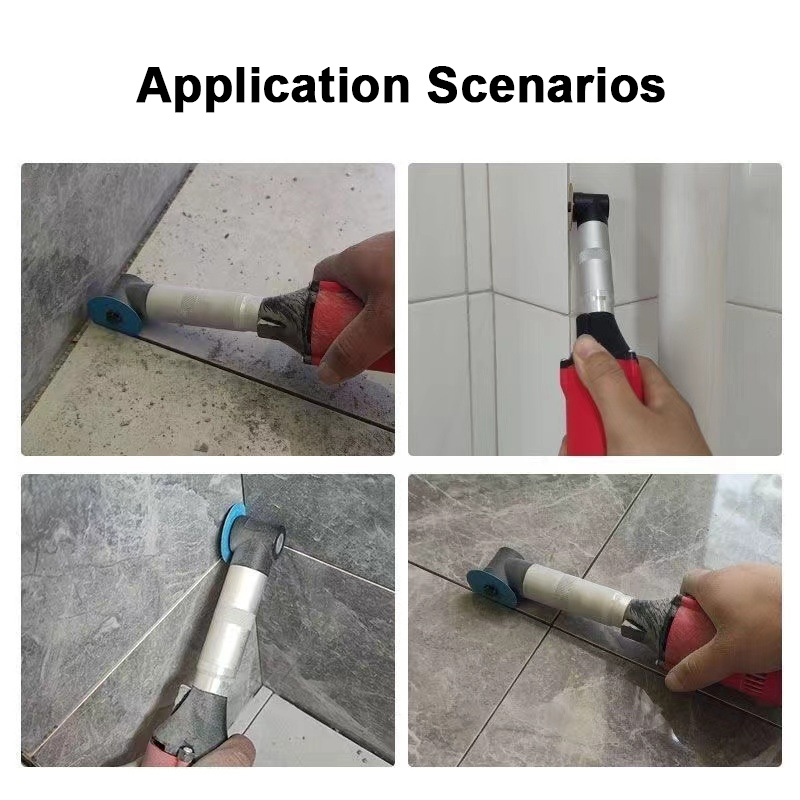 Application Scenarios