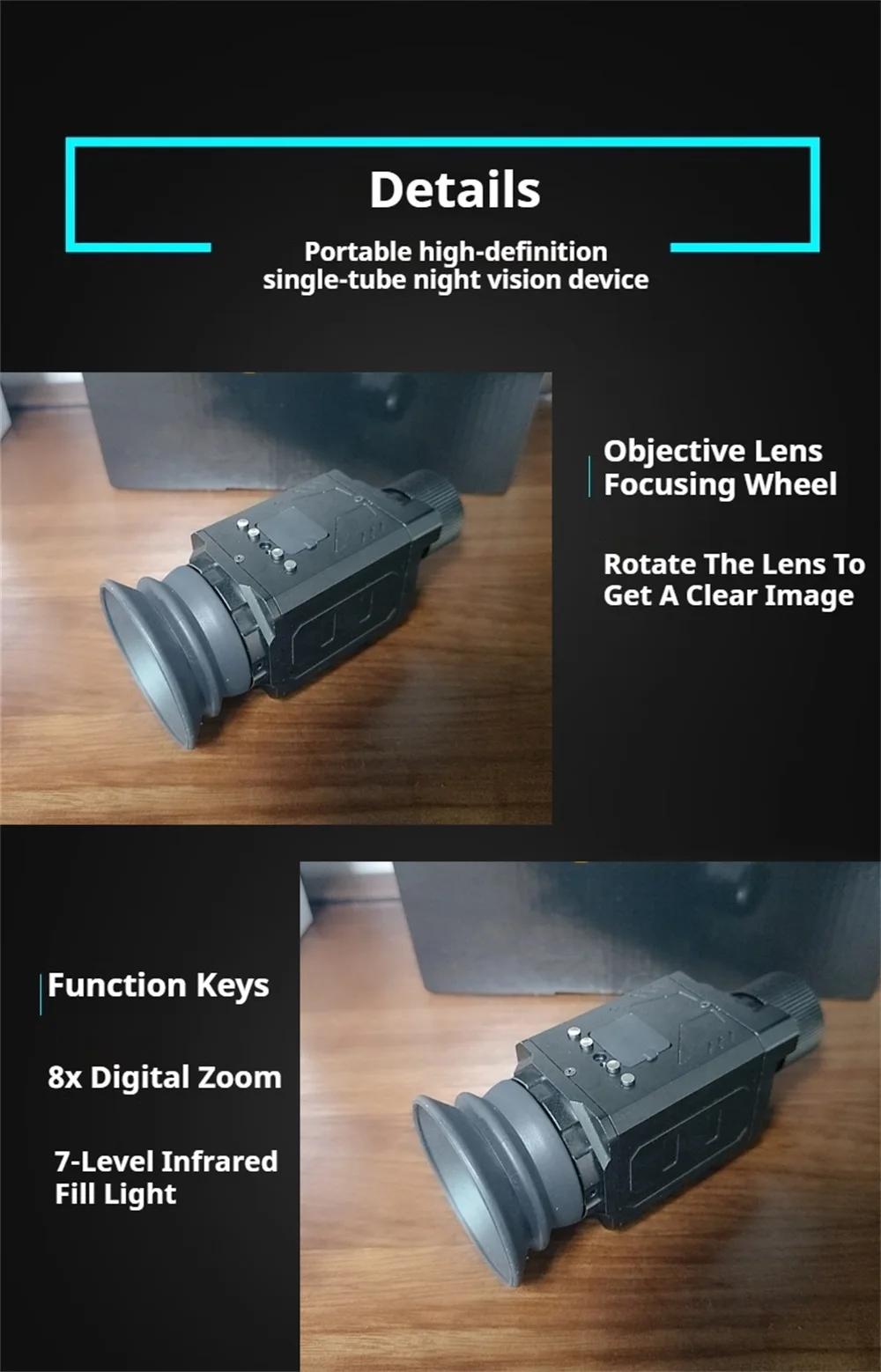 Details

Portable high-definition single-tube night vision device

Objective Lens Focusing Wheel

Rotate The Lens To Get A Clear Image

Function Keys

8x Digital Zoom

7-Level Infrared Fill Light