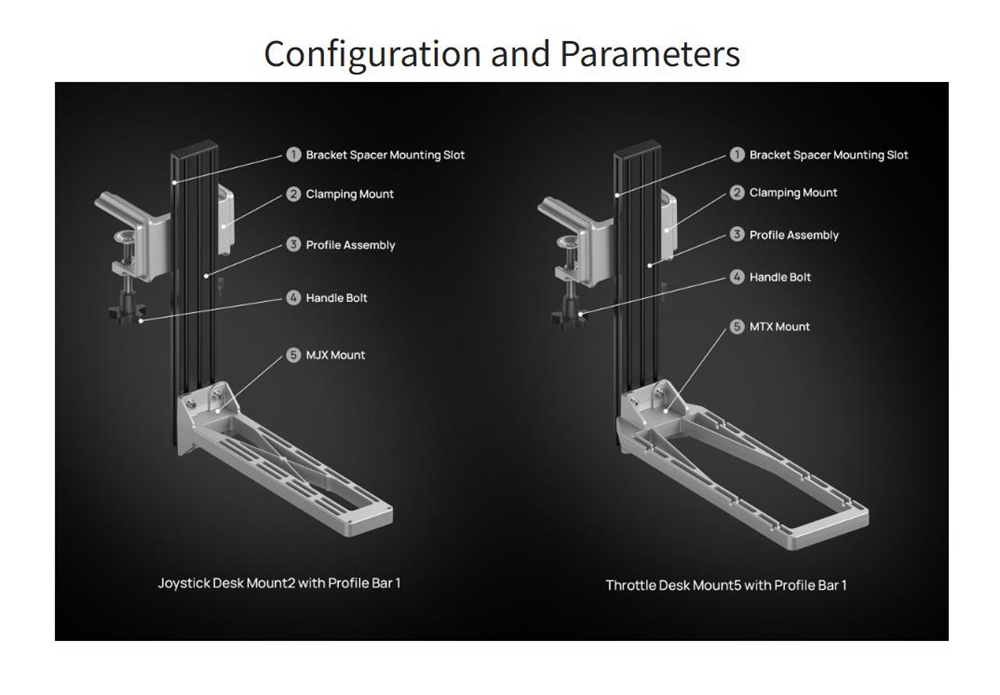 Configuration and Parameters

1 Bracket Spacer Mounting Slot
2 Clamping Mount
3 Profile Assembly
4 Handle Bolt
5 MJX Mount

Joystick Desk Mount2 with Profile Bar 1

1 Bracket Spacer Mounting Slot
2 Clamping Mount
3 Profile Assembly
4 Handle Bolt
5 MTX Mount

Throttle Desk Mount5 with Profile Bar 1