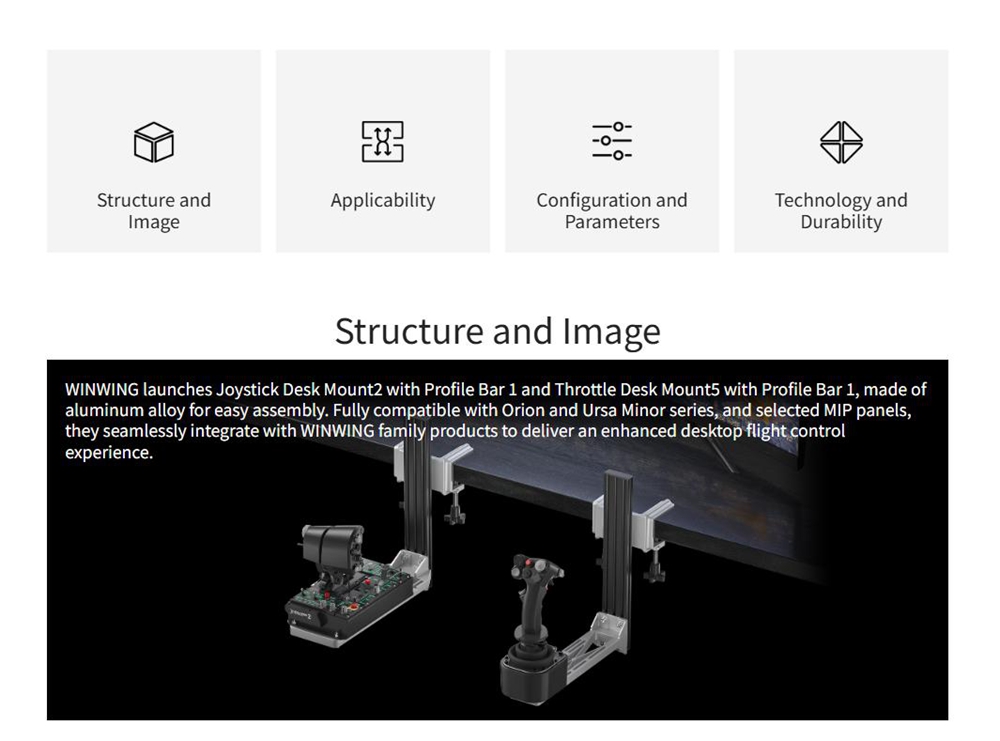 Structure and Image

Applicability

Configuration and Parameters

Technology and Durability

Structure and Image

WINWING launches Joystick Desk Mount2 with Profile Bar 1 and Throttle Desk Mount5 with Profile Bar 1, made of aluminum alloy for easy assembly. Fully compatible with Orion and Ursa Minor series, and selected MIP panels, they seamlessly integrate with WINWING family products to deliver an enhanced desktop flight control experience.