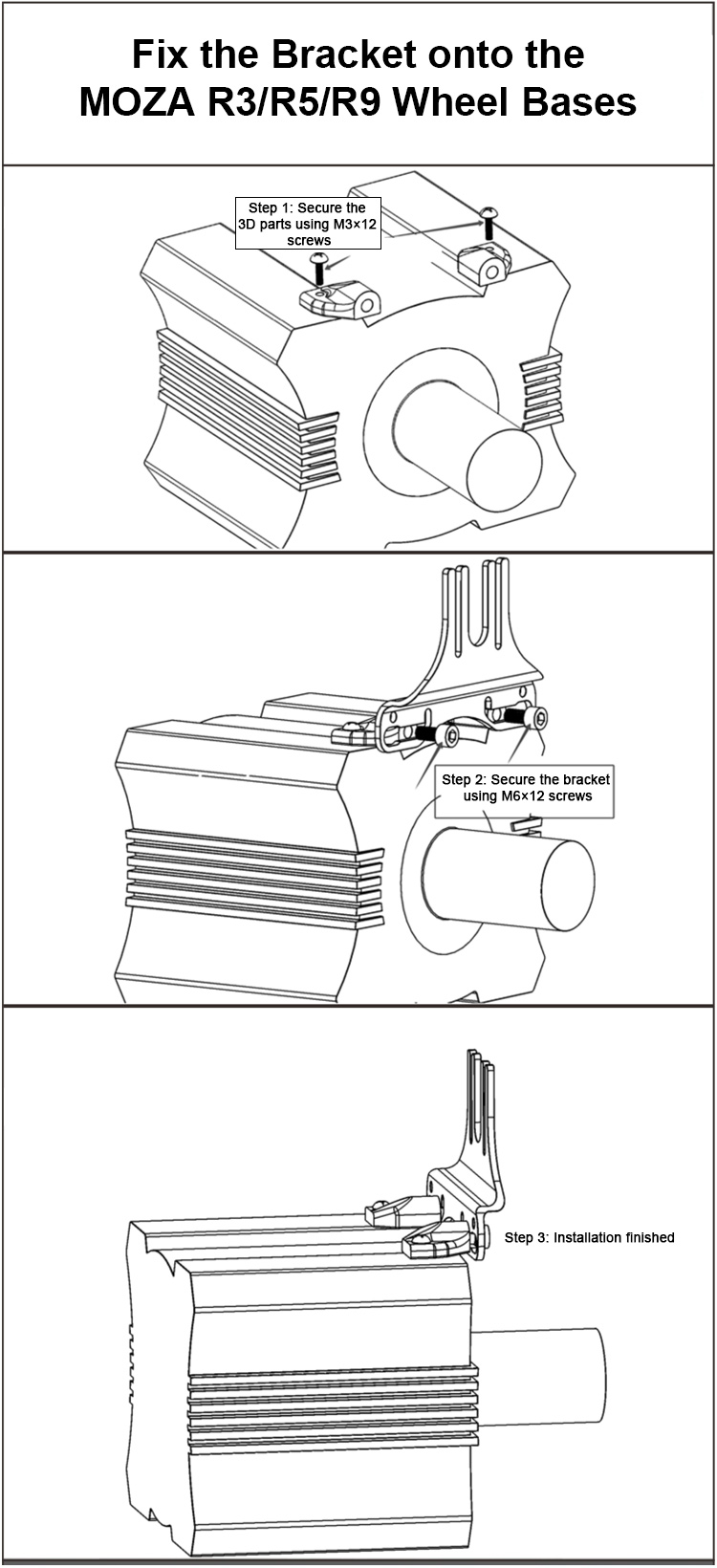 Fix the Bracket onto the MOZA R3/R5/R9 Wheel Bases

Step 1: Secure the 3D parts using M3×12 screws

Step 2: Secure the bracket using M6×12 screws

Step 3: Installation finished