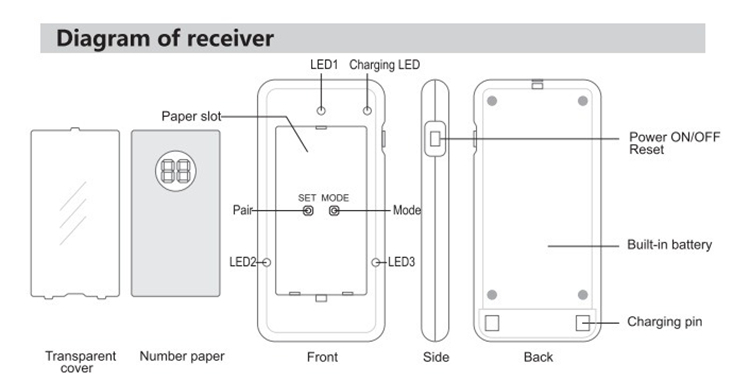 Diagram of receiver

LED1 Charging LED

Paper slot

88

SET MODE

Pair

Mode

LED2

LED3

Power ON/OFF Reset

Built-in battery

Charging pin

Transparent cover

Number paper

Front

Side

Back