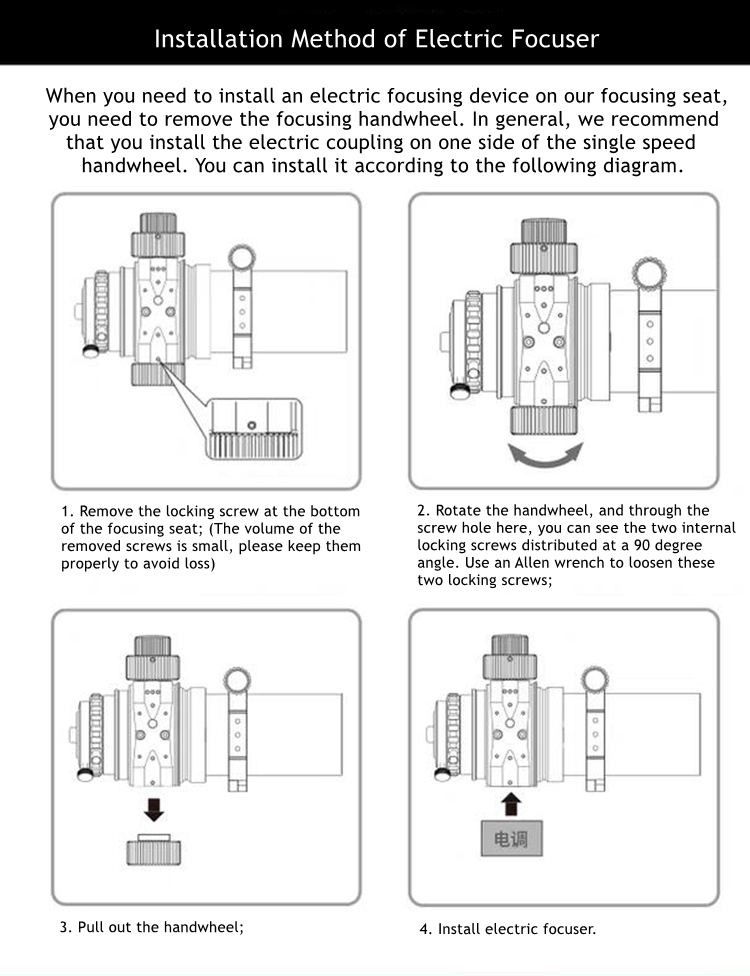 Installation Method of Electric Focuser

When you need to install an electric focusing device on our focusing seat, you need to remove the focusing handwheel. In general, we recommend that you install the electric coupling on one side of the single speed handwheel. You can install it according to the following diagram.

1. Remove the locking screw at the bottom of the focusing seat; (The volume of the removed screws is small, please keep them properly to avoid loss)

2. Rotate the handwheel, and through the screw hole here, you can see the two internal locking screws distributed at a 90 degree angle. Use an Allen wrench to loosen these two locking screws;

3. Pull out the handwheel;

电调

4. Install electric focuser.