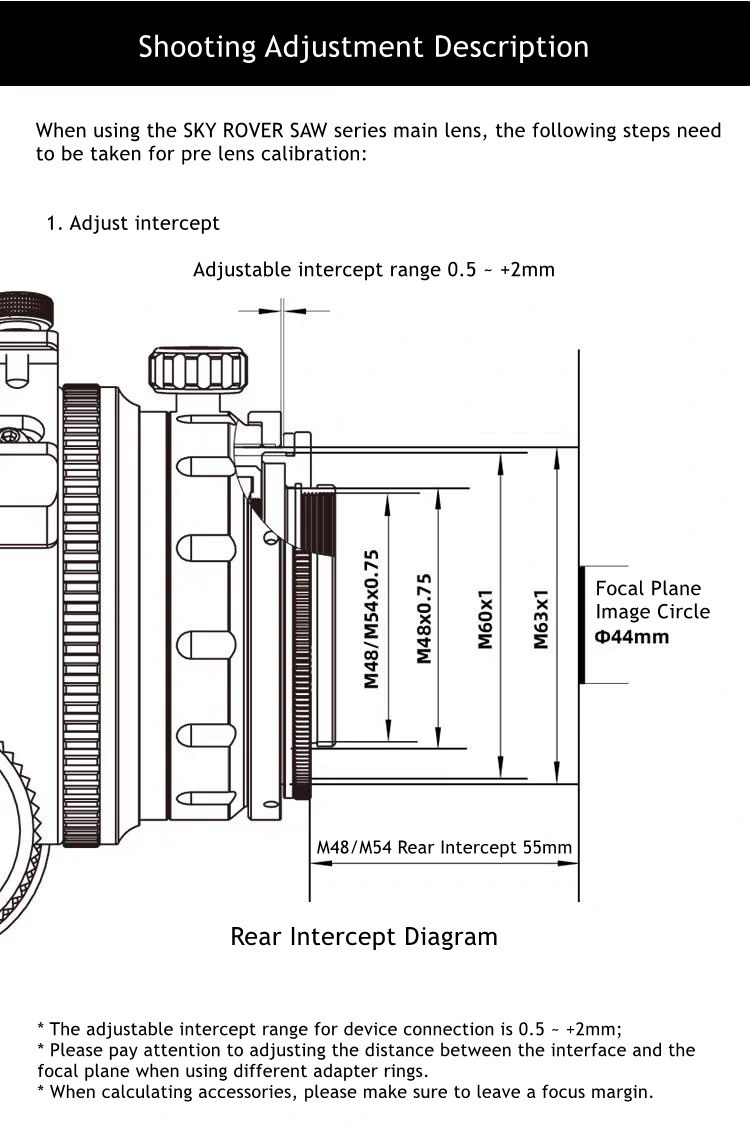 Shooting Adjustment Description

When using the SKY ROVER SAW series main lens, the following steps need to be taken for pre lens calibration:

1. Adjust intercept

Adjustable intercept range 0.5 ~ +2mm

M48/M54x0.75

M48x0.75

M60x1

M63x1

Focal Plane Image Circle Φ44mm

M48/M54 Rear Intercept 55mm

Rear Intercept Diagram

* The adjustable intercept range for device connection is 0.5 ~ +2mm;
* Please pay attention to adjusting the distance between the interface and the focal plane when using different adapter rings.
* When calculating accessories, please make sure to leave a focus margin.