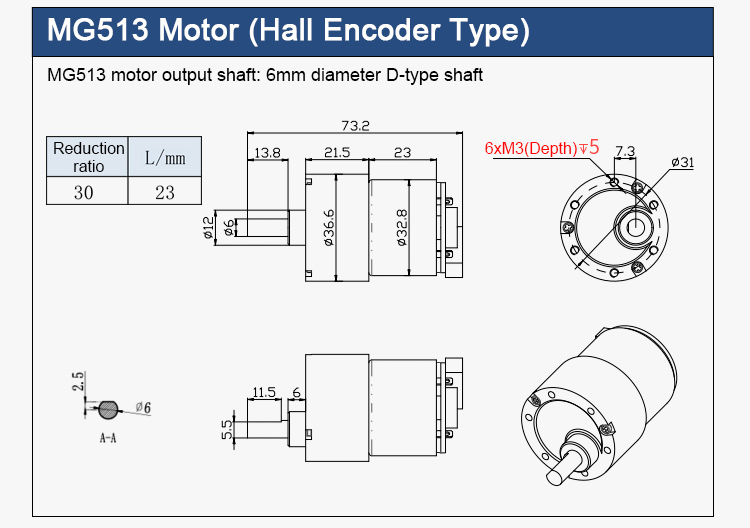 MG513 Motor (Hall Encoder Type)

MG513 motor output shaft: 6mm diameter D-type shaft

| Reduction ratio | L/mm |
|---|---|
| 30 | 23 |

73.2

13.8

21.5

23

ø12

ø6

ø36.6

ø32.8

6xM3(Depth)↧5

7.3

ø31

2.5

ø6

A-A

11.5

6

5.5