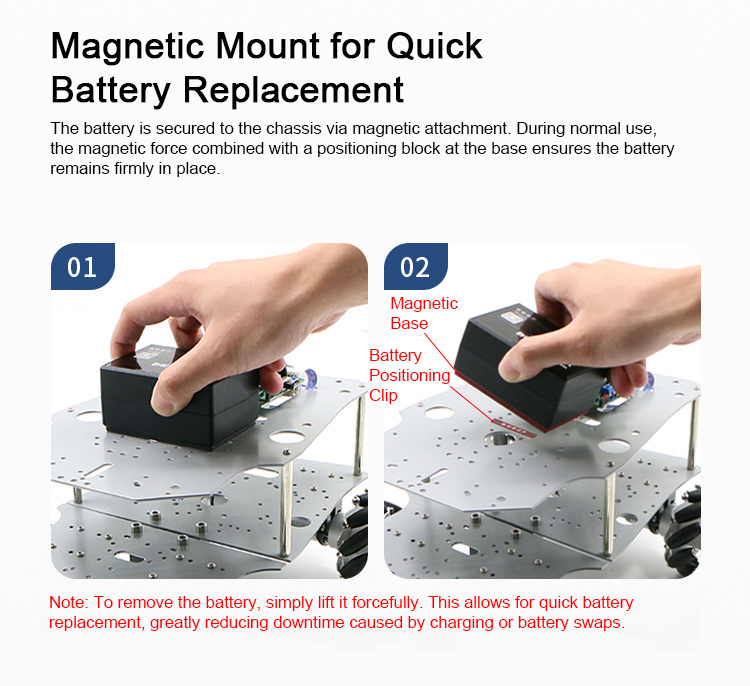 Magnetic Mount for Quick Battery Replacement

The battery is secured to the chassis via magnetic attachment. During normal use, the magnetic force combined with a positioning block at the base ensures the battery remains firmly in place.

01

02

Magnetic Base

Battery Positioning Clip

Note: To remove the battery, simply lift it forcefully. This allows for quick battery replacement, greatly reducing downtime caused by charging or battery swaps.