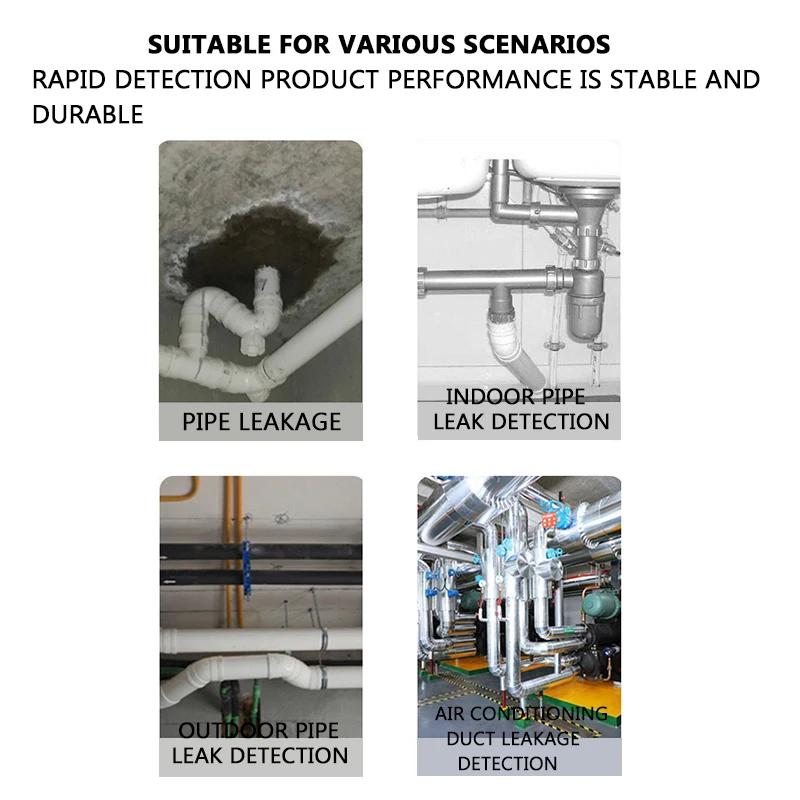 SUITABLE FOR VARIOUS SCENARIOS

RAPID DETECTION PRODUCT PERFORMANCE IS STABLE AND DURABLE

PIPE LEAKAGE

INDOOR PIPE LEAK DETECTION

OUTDOOR PIPE LEAK DETECTION

AIR CONDITIONING DUCT LEAKAGE DETECTION