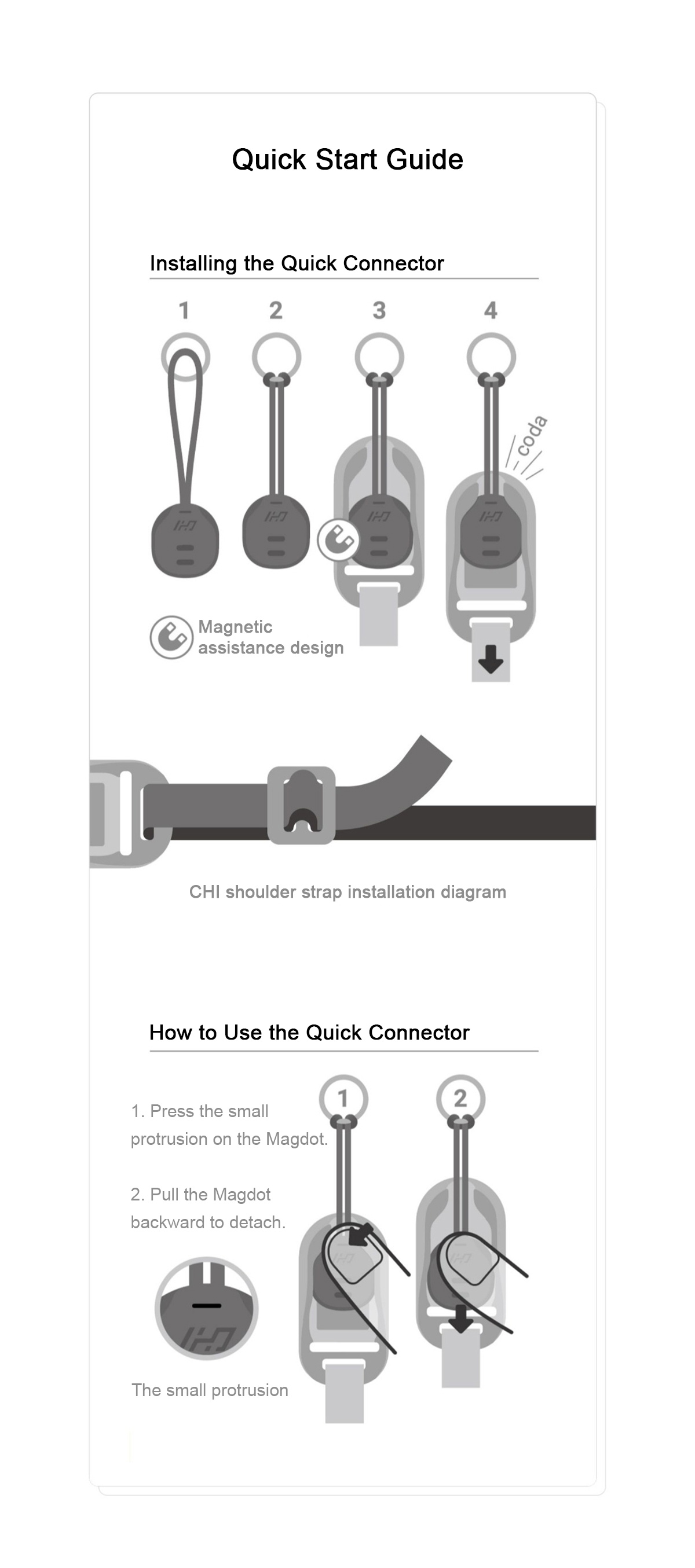 Quick Start Guide

Installing the Quick Connector

1 2 3 4

coda

Magnetic assistance design

CHI shoulder strap installation diagram

How to Use the Quick Connector

1. Press the small protrusion on the Magdot.

2. Pull the Magdot backward to detach.

1 2

The small protrusion