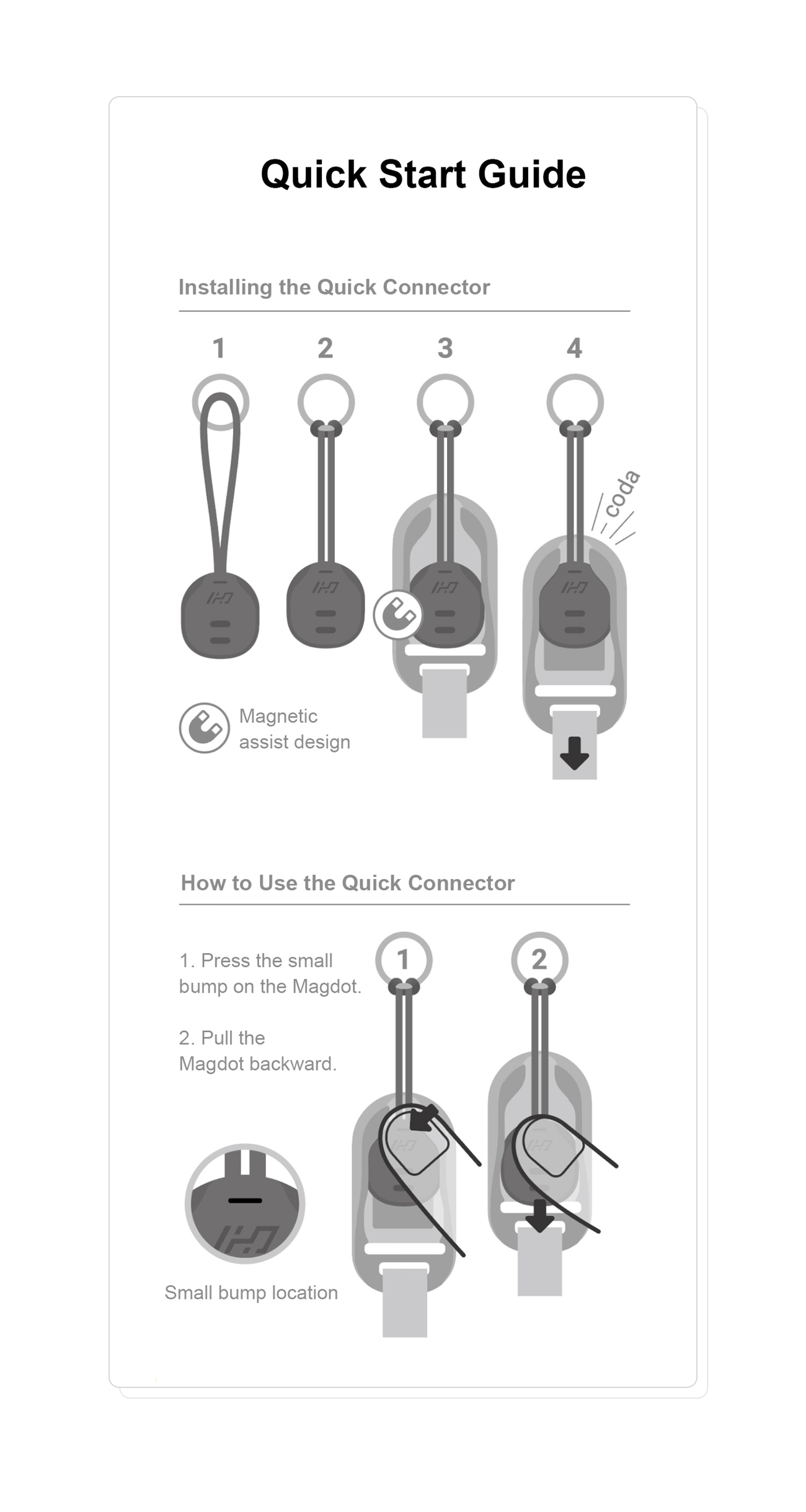 Quick Start Guide

Installing the Quick Connector

1 2 3 4

coda

Magnetic assist design

How to Use the Quick Connector

1. Press the small bump on the Magdot.

2. Pull the Magdot backward.

1 2

Small bump location