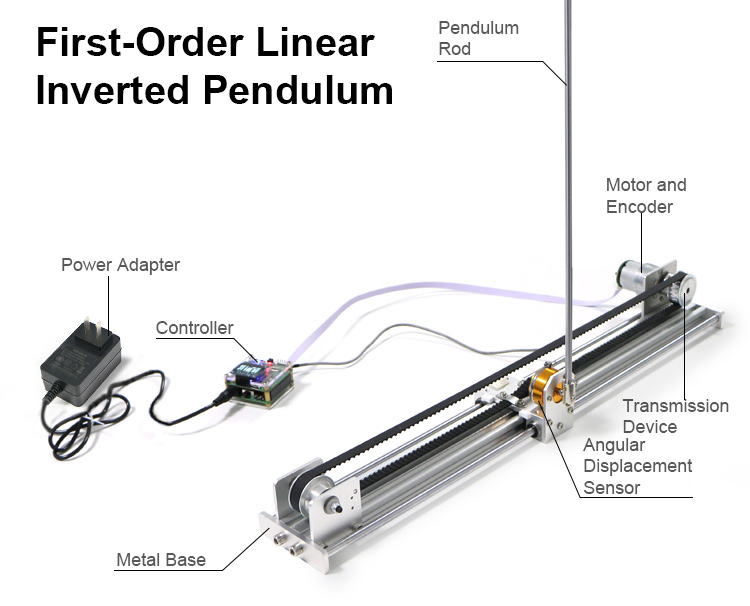 First-Order Linear Inverted Pendulum

Pendulum Rod

Motor and Encoder

Power Adapter

Controller

Transmission Device

Angular Displacement Sensor

Metal Base