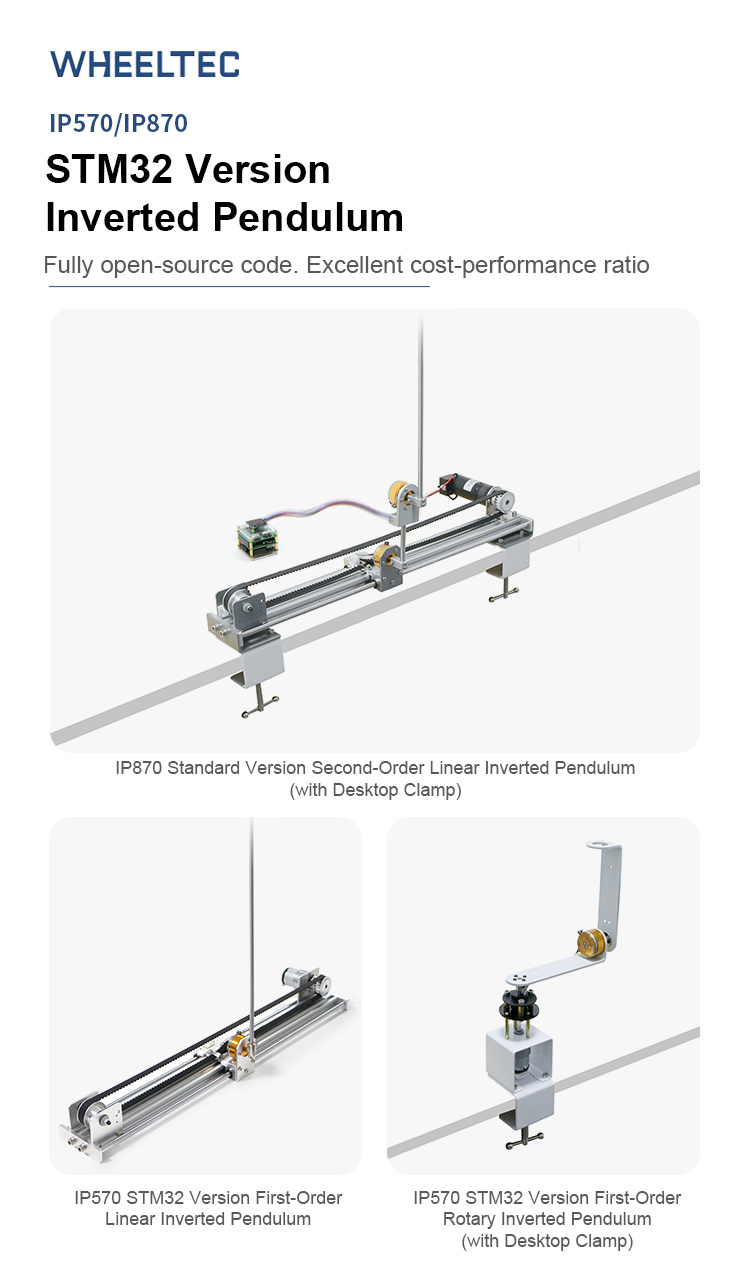 WHEELTEC

IP570/IP870

STM32 Version
Inverted Pendulum

Fully open-source code. Excellent cost-performance ratio

IP870 Standard Version Second-Order Linear Inverted Pendulum
(with Desktop Clamp)

IP570 STM32 Version First-Order
Linear Inverted Pendulum

IP570 STM32 Version First-Order
Rotary Inverted Pendulum
(with Desktop Clamp)