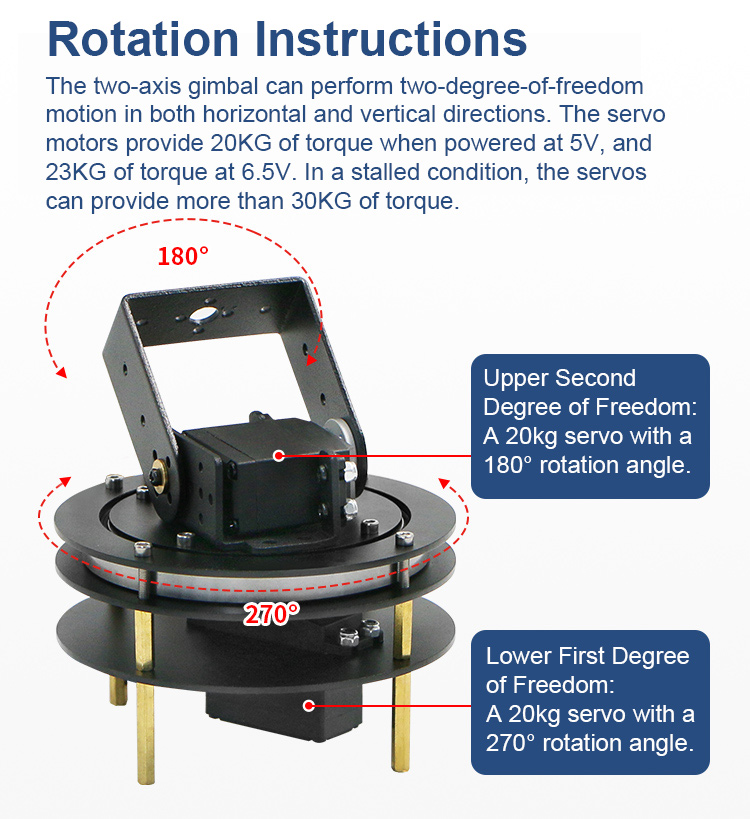 Rotation Instructions

The two-axis gimbal can perform two-degree-of-freedom motion in both horizontal and vertical directions. The servo motors provide 20KG of torque when powered at 5V, and 23KG of torque at 6.5V. In a stalled condition, the servos can provide more than 30KG of torque.

180°

Upper Second Degree of Freedom: A 20kg servo with a 180° rotation angle.

270°

Lower First Degree of Freedom: A 20kg servo with a 270° rotation angle.