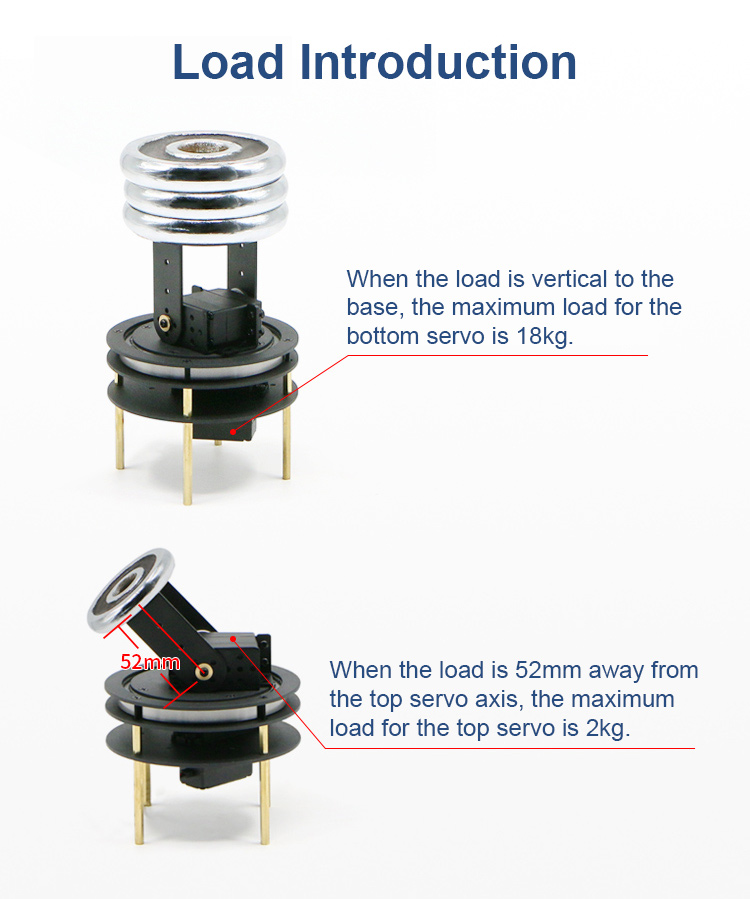 Load Introduction

When the load is vertical to the base, the maximum load for the bottom servo is 18kg.

52mm

When the load is 52mm away from the top servo axis, the maximum load for the top servo is 2kg.