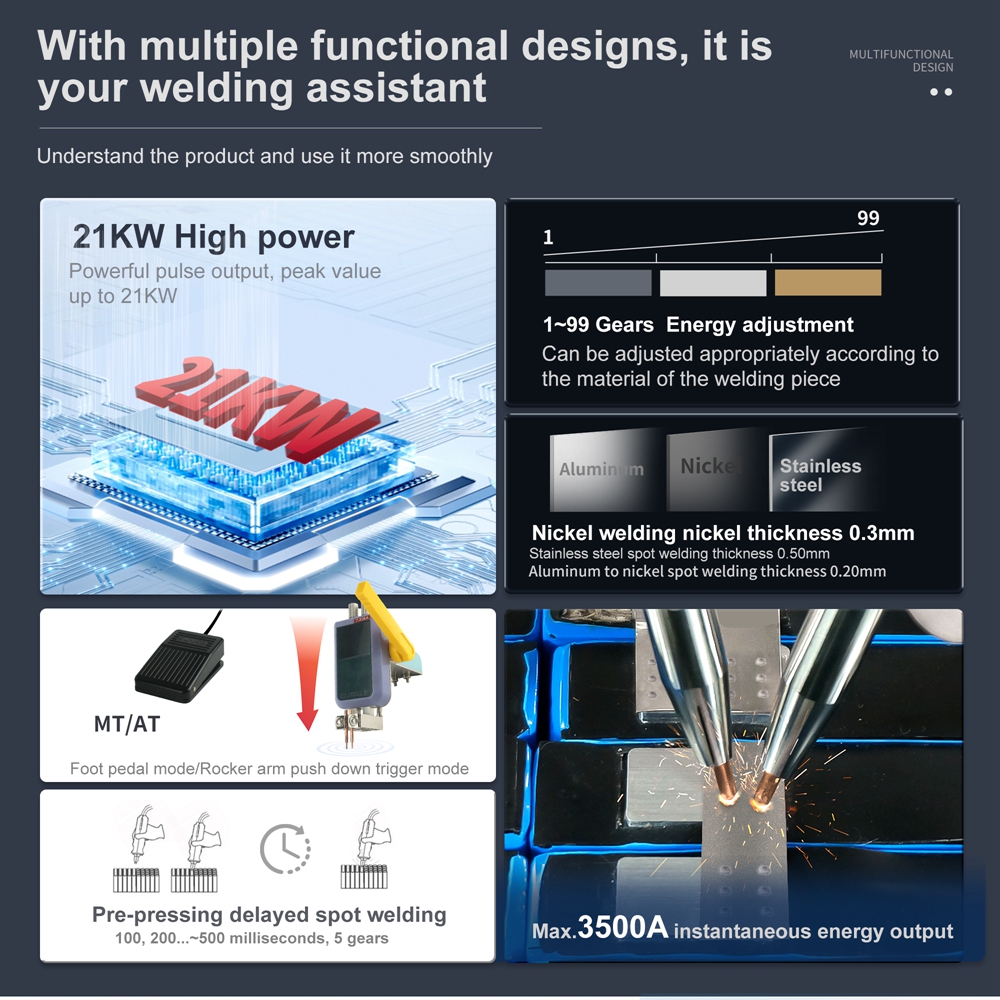 With multiple functional designs, it is your welding assistant

MULTIFUNCTIONAL DESIGN

Understand the product and use it more smoothly

21KW High power
Powerful pulse output, peak value up to 21KW

21KW

1 99

1~99 Gears Energy adjustment
Can be adjusted appropriately according to the material of the welding piece

Aluminum Nickel Stainless steel

Nickel welding nickel thickness 0.3mm
Stainless steel spot welding thickness 0.50mm
Aluminum to nickel spot welding thickness 0.20mm

MT/AT

Foot pedal mode/Rocker arm push down trigger mode

Pre-pressing delayed spot welding
100, 200...~500 milliseconds, 5 gears

Max.3500A instantaneous energy output