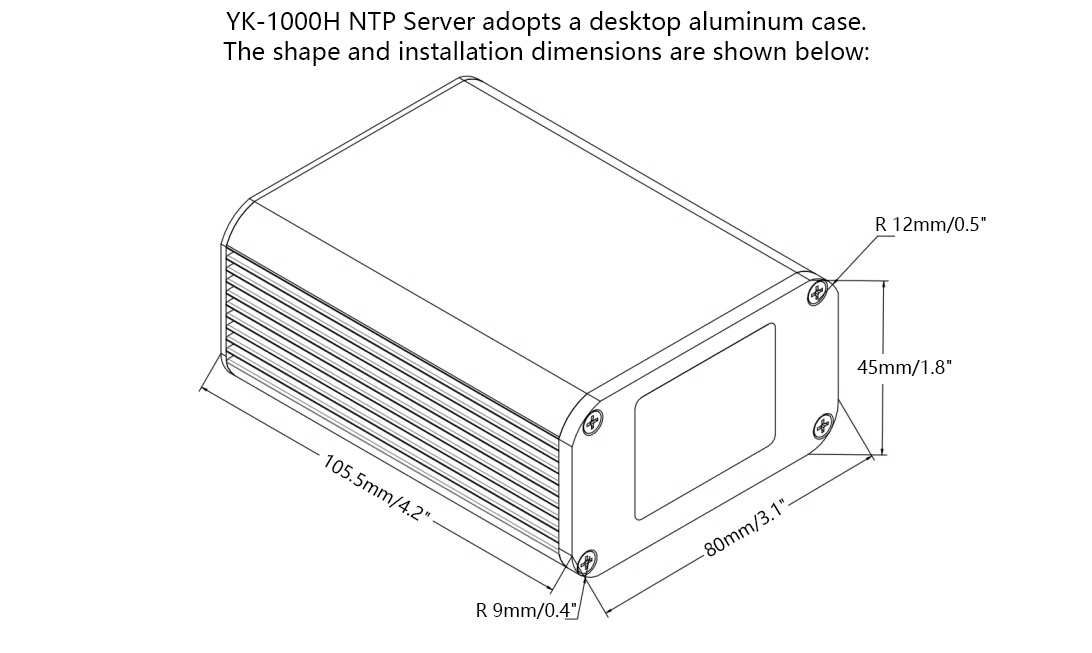 YK-1000H NTP Server adopts a desktop aluminum case.
The shape and installation dimensions are shown below:

R 12mm/0.5"

45mm/1.8"

105.5mm/4.2"

80mm/3.1"

R 9mm/0.4"