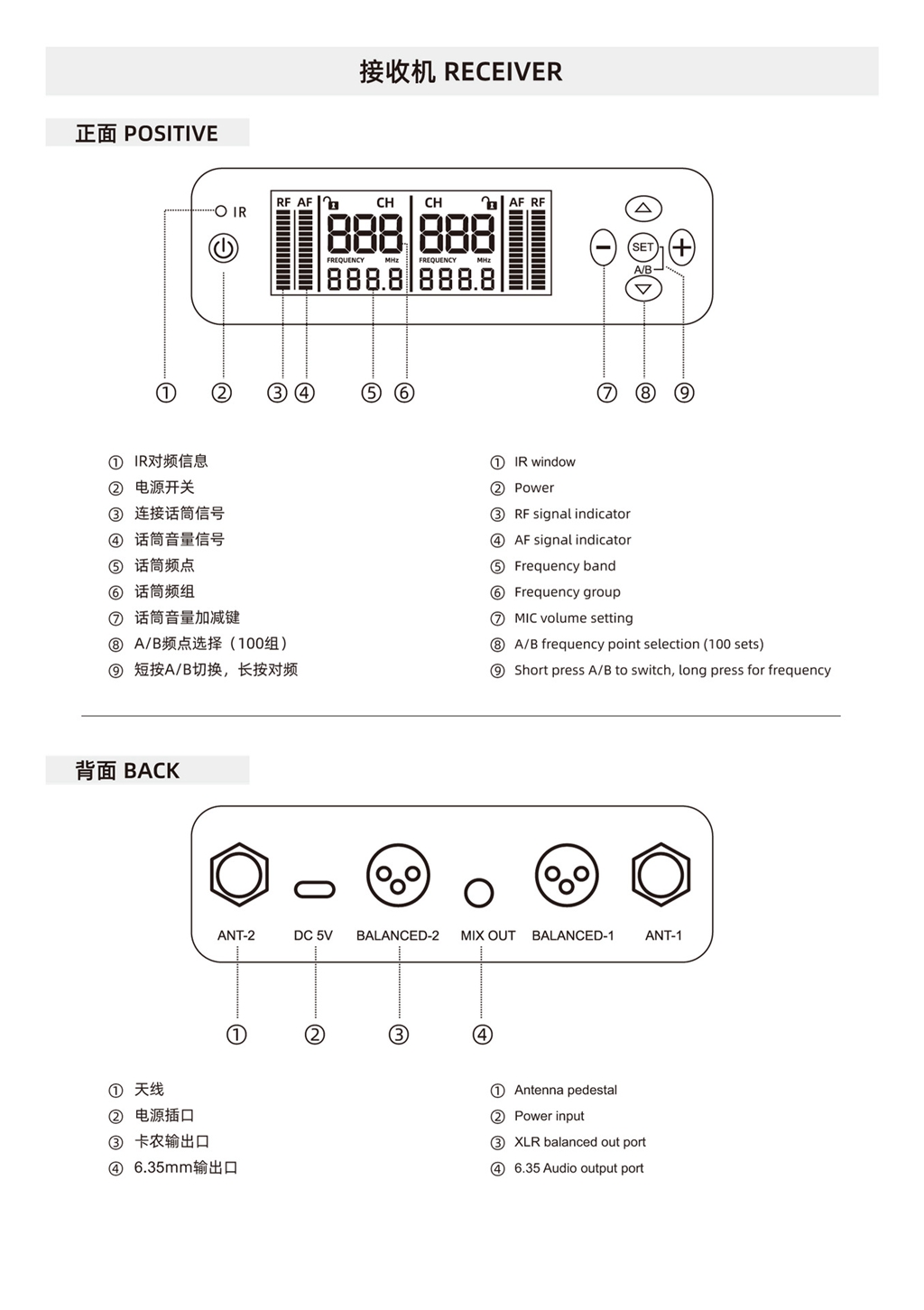 接收机 RECEIVER

正面 POSITIVE

IR

RF AF CH CH AF RF

888 888

FREQUENCY MHz FREQUENCY MHz

888.8 888.8

SET

A/B

① ② ③ ④ ⑤ ⑥ ⑦ ⑧ ⑨

① IR对频信息
② 电源开关
③ 连接话筒信号
④ 话筒音量信号
⑤ 话筒频点
⑥ 话筒频组
⑦ 话筒音量加减键
⑧ A/B频点选择（100组）
⑨ 短按A/B切换，长按对频

① IR window
② Power
③ RF signal indicator
④ AF signal indicator
⑤ Frequency band
⑥ Frequency group
⑦ MIC volume setting
⑧ A/B frequency point selection (100 sets)
⑨ Short press A/B to switch, long press for frequency

背面 BACK

ANT-2 DC 5V BALANCED-2 MIX OUT BALANCED-1 ANT-1

① ② ③ ④

① 天线
② 电源插口
③ 卡农输出口
④ 6.35mm输出口

① Antenna pedestal
② Power input
③ XLR balanced out port
④ 6.35 Audio output port