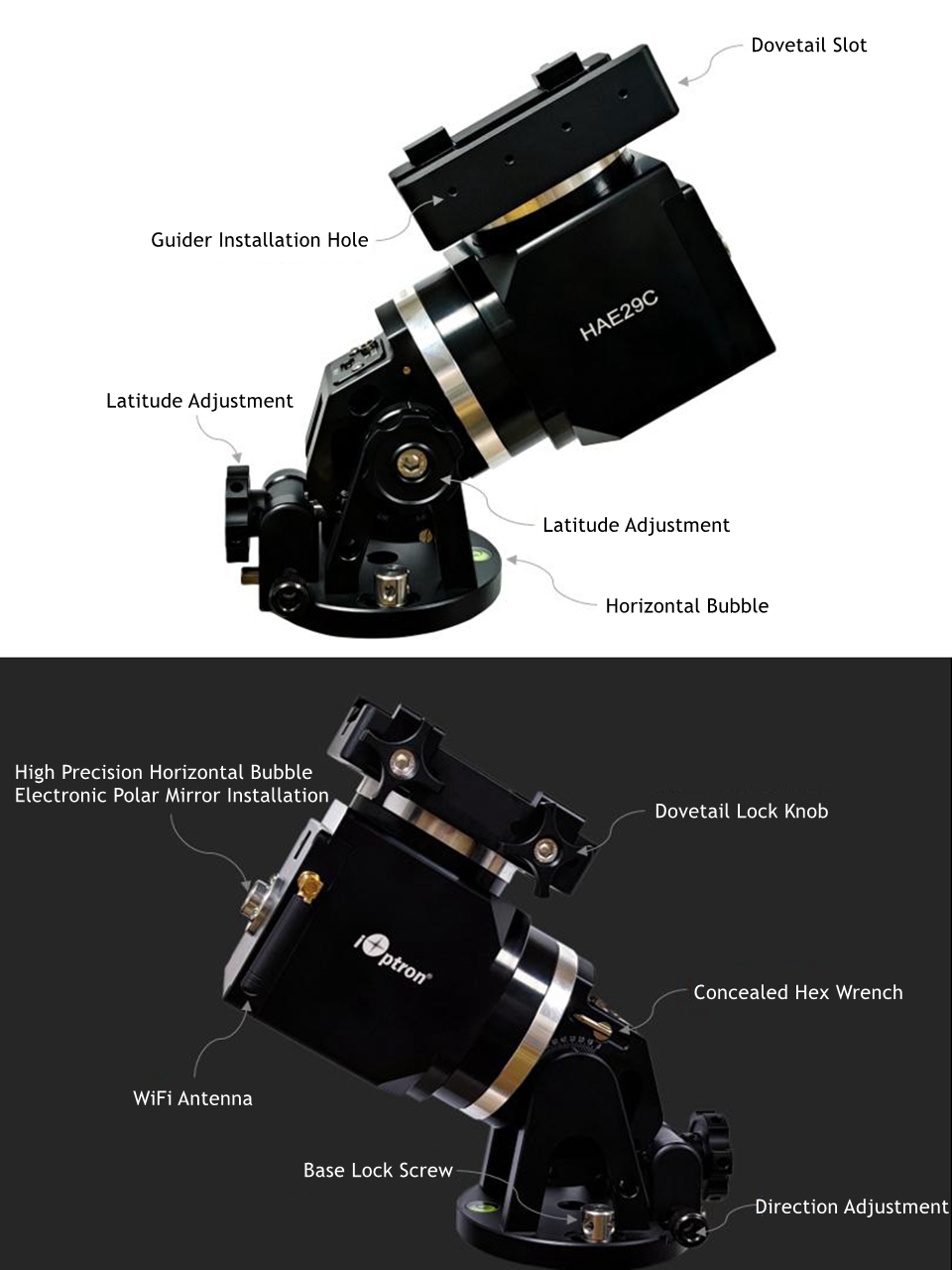 Dovetail Slot

Guider Installation Hole

HAE29C

Latitude Adjustment

Latitude Adjustment

Horizontal Bubble

High Precision Horizontal Bubble
Electronic Polar Mirror Installation

Dovetail Lock Knob

iOptron

Concealed Hex Wrench

WiFi Antenna

Base Lock Screw

Direction Adjustment