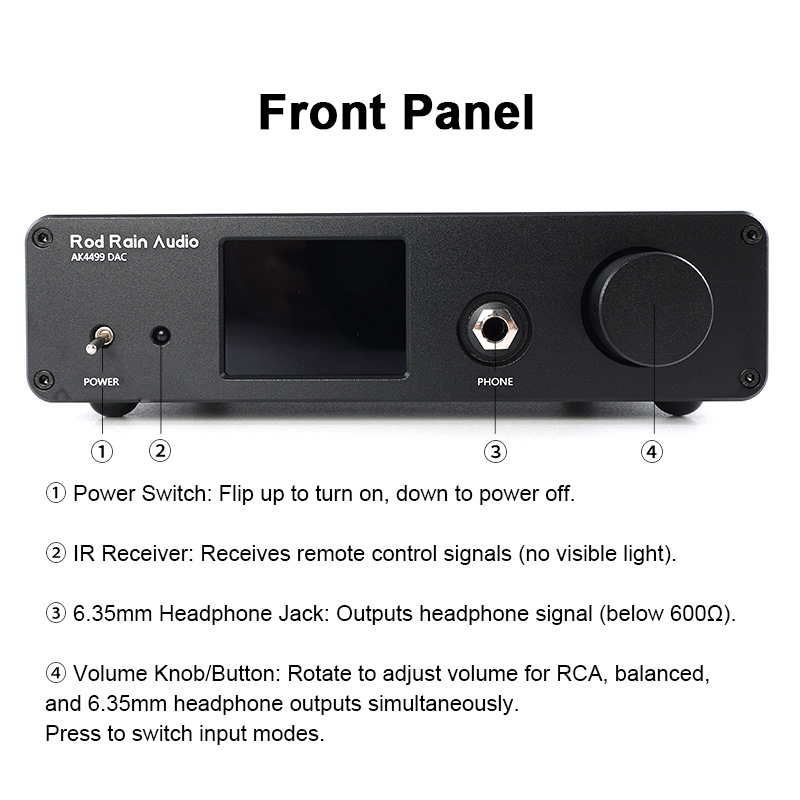 Front Panel

Rod Rain Audio
AK4499 DAC

POWER

PHONE

① ② ③ ④

① Power Switch: Flip up to turn on, down to power off.

② IR Receiver: Receives remote control signals (no visible light).

③ 6.35mm Headphone Jack: Outputs headphone signal (below 600Ω).

④ Volume Knob/Button: Rotate to adjust volume for RCA, balanced, and 6.35mm headphone outputs simultaneously.
Press to switch input modes.