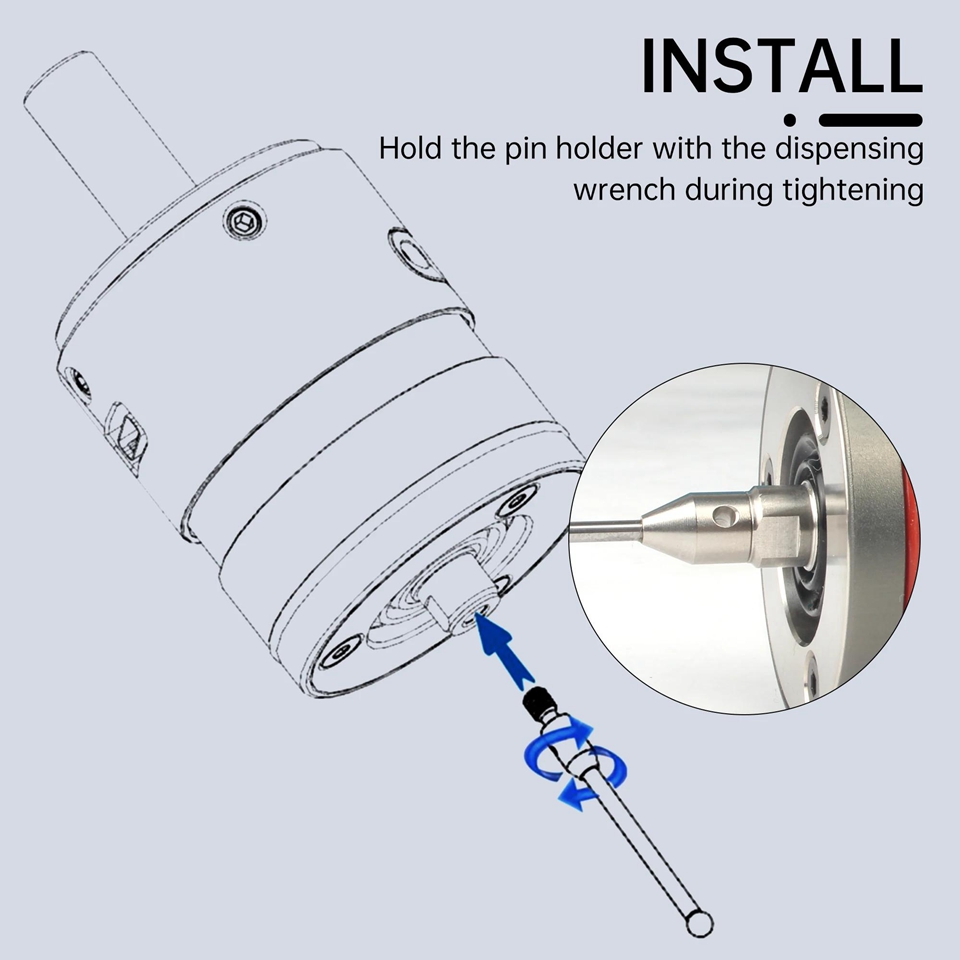 INSTALL

Hold the pin holder with the dispensing wrench during tightening