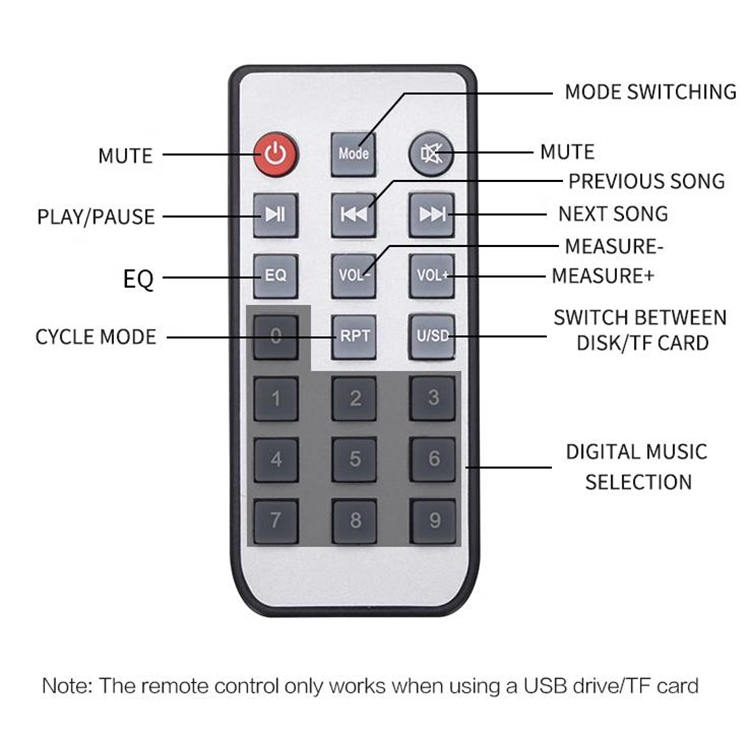 MODE SWITCHING

MUTE

Mode

MUTE

PREVIOUS SONG

PLAY/PAUSE

NEXT SONG

MEASURE-

EQ

EQ

VOL-

VOL+

MEASURE+

CYCLE MODE

0

RPT

U/SD

SWITCH BETWEEN DISK/TF CARD

1

2

3

4

5

6

DIGITAL MUSIC SELECTION

7

8

9

Note: The remote control only works when using a USB drive/TF card